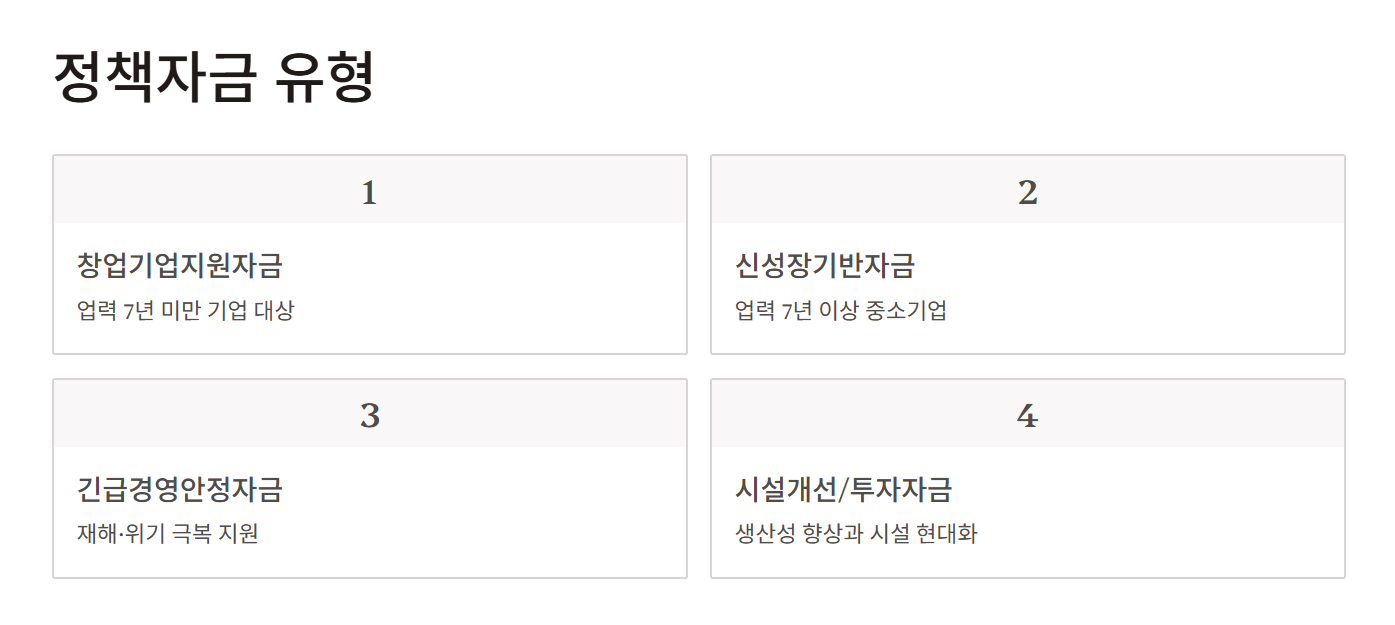 정책자금 유형

1

창업기업지원자금

업력 7년 미만 기업 대상

2

신성장기반자금

업력 7년 이상 중소기업

3

긴급경영안정자금

재해·위기 극복 지원

4

시설개선/투자자금

생산성 향상과 시설 현대화