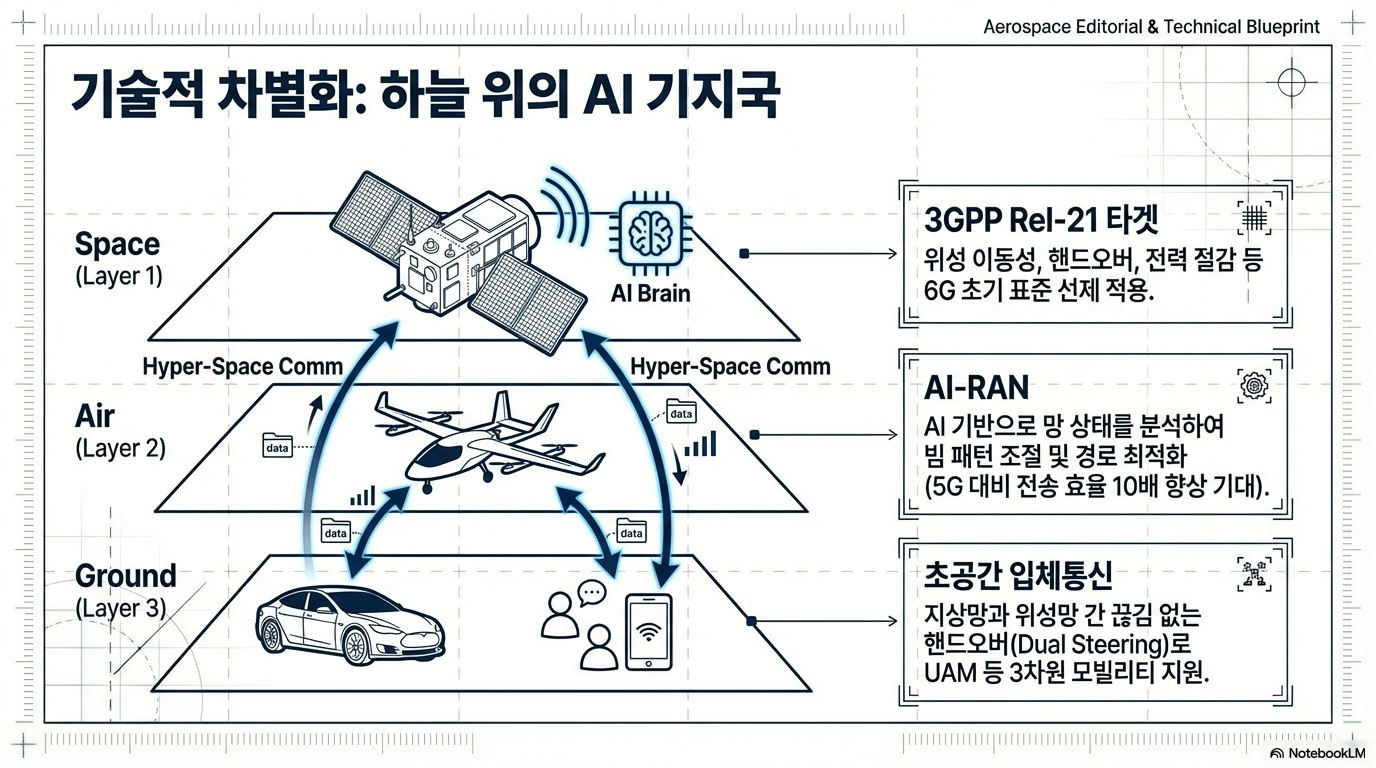 Aerospace Editorial & Technical Blueprint

기술적 차별화: 하늘 위의 AI 기지국

Space
(Layer 1)

AI Brain

Hyper-Space Comm

Hyper-Space Comm

Air
(Layer 2)

data

data

data

data

Ground
(Layer 3)

3GPP Rel-21 타겟
위성 이동성, 핸드오버, 전력 절감 등 6G 초기 표준 선제 적용.

AI-RAN
AI 기반으로 망 상태를 분석하여 빔 패턴 조절 및 경로 최적화 (5G 대비 전송 효율 10배 향상 기대).

초공간 입체통신
지상망과 위성망 간 끊김 없는 핸드오버(Dual Steering)로 UAM 등 3차원 모빌리티 지원.

NotebookLM