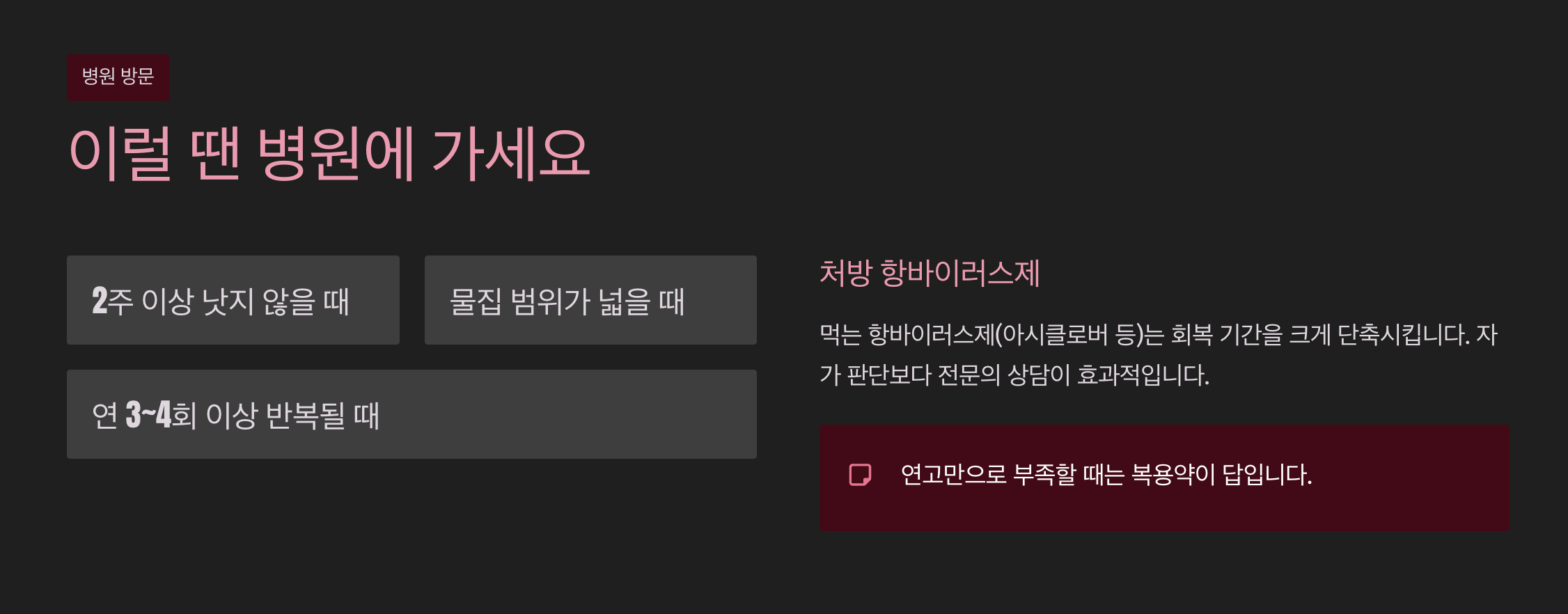 병원 방문

이럴 땐 병원에 가세요

2주 이상 낫지 않을 때

물집 범위가 넓을 때

연 3~4회 이상 반복될 때

처방 항바이러스제

먹는 항바이러스제(아시클로버 등)는 회복 기간을 크게 단축시킵니다. 자가 판단보다 전문의 상담이 효과적입니다.

연고만으로 부족할 때는 복용약이 답입니다.