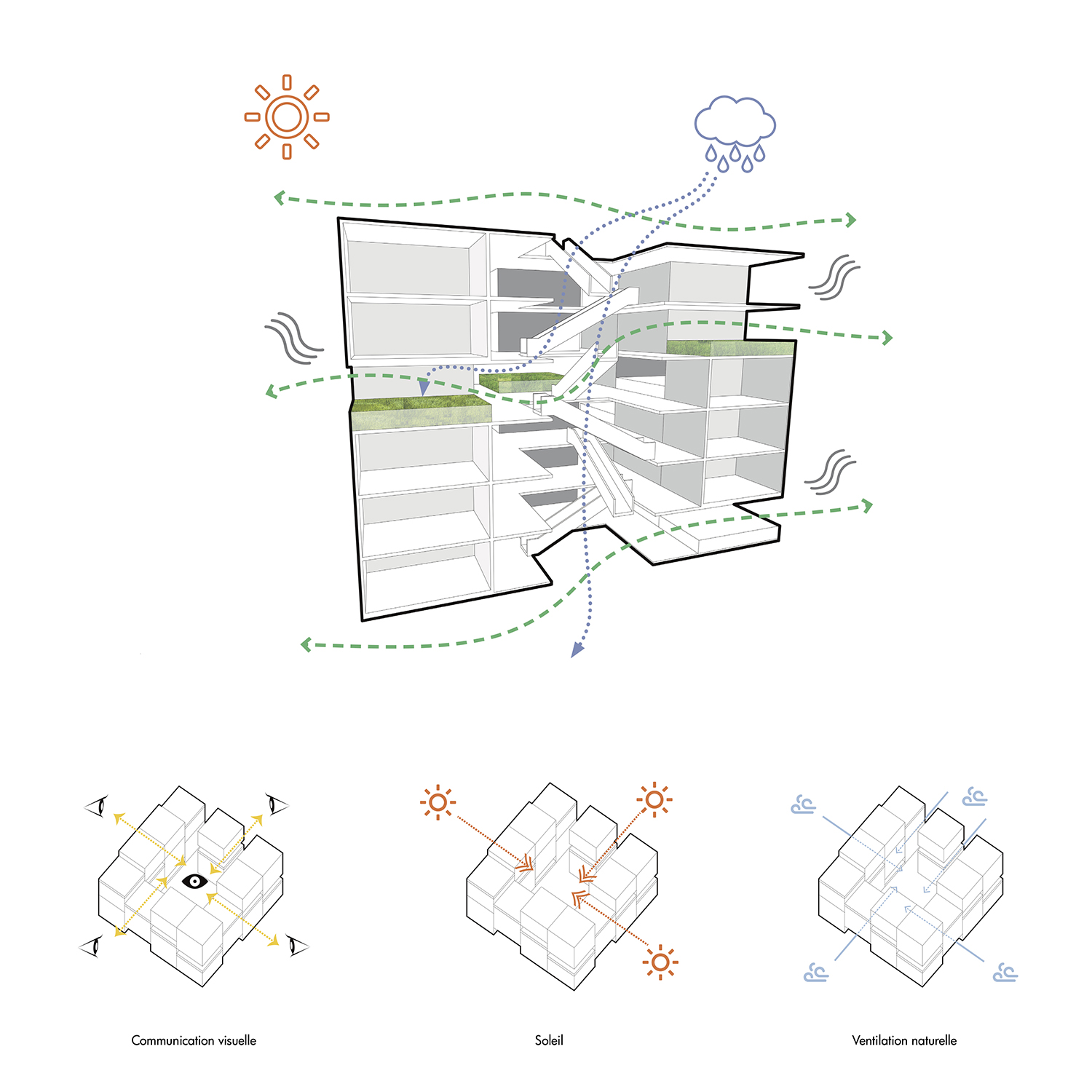 Communication visuelle

Soleil

Ventilation naturelle