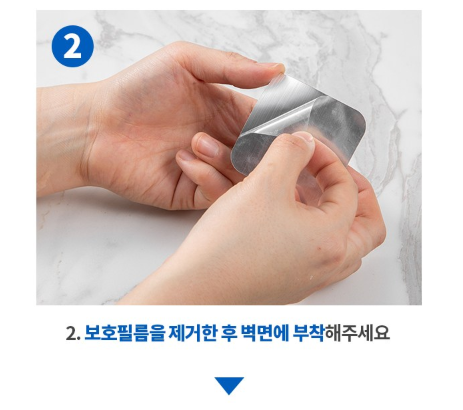 2

2. 보호필름을 제거한 후 벽면에 부착해주세요