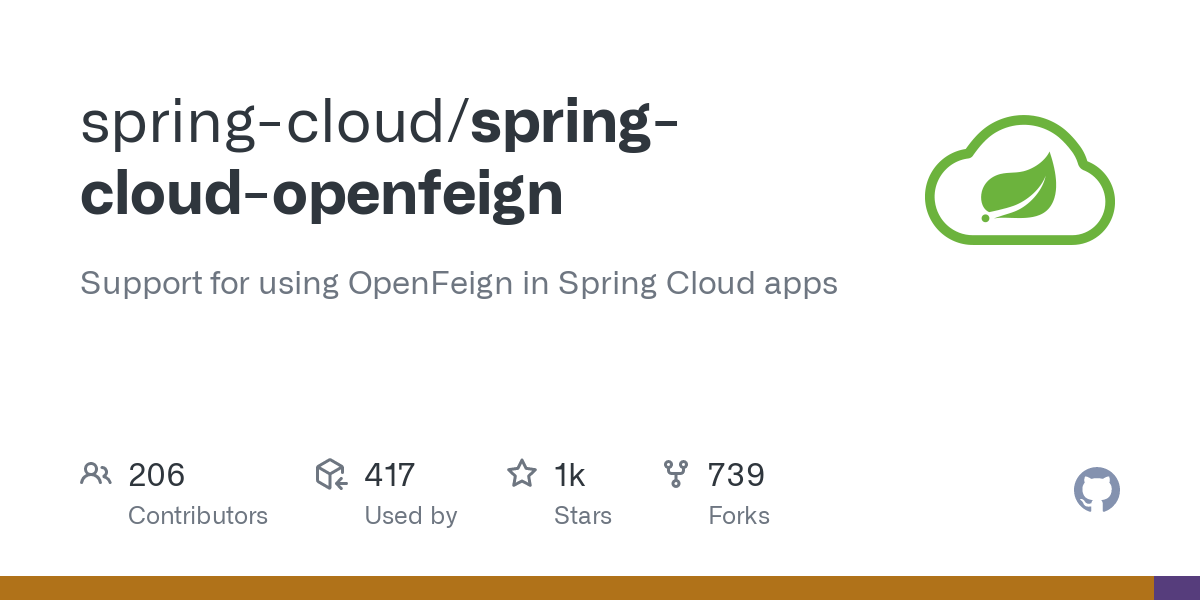 spring-cloud/spring-cloud-openfeign

Support for using OpenFeign in Spring Cloud apps

206
Contributors

417
Used by

1k
Stars

739
Forks