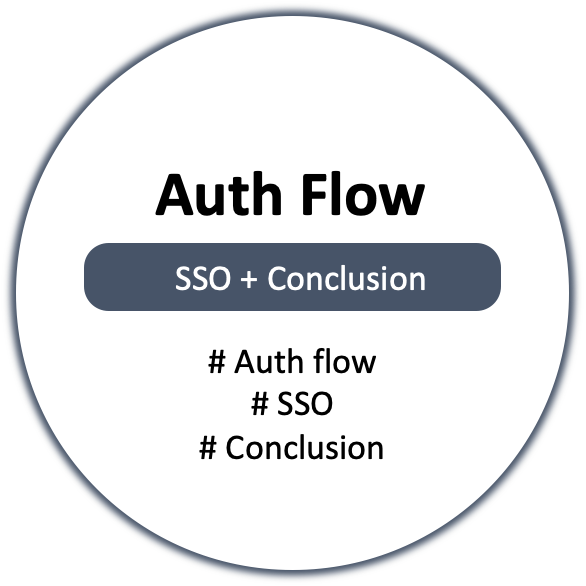 Auth Flow

SSO + Conclusion

# Auth flow
# SSO
# Conclusion