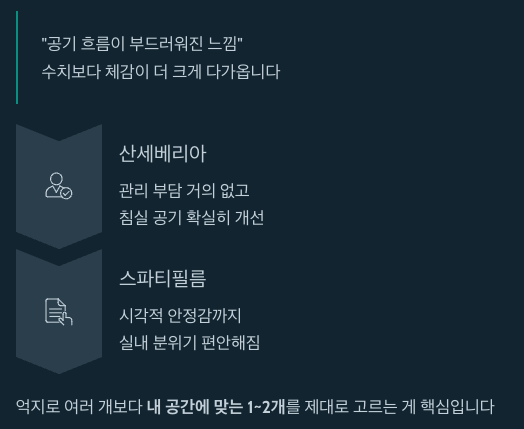 "공기 흐름이 부드러워진 느낌"
수치보다 체감이 더 크게 다가옵니다

산세베리아

관리 부담 거의 없고
침실 공기 확실히 개선

스파티필름

시각적 안정감까지
실내 분위기 편안해짐

억지로 여러 개보다 내 공간에 맞는 1~2개를 제대로 고르는 게 핵심입니다