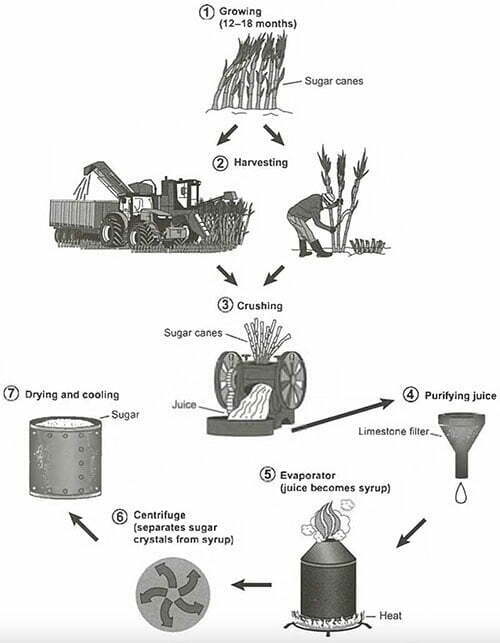 ① Growing (12–18 months)

Sugar canes

② Harvesting

③ Crushing

Sugar canes

Juice

④ Purifying juice

Limestone filter

⑤ Evaporator (juice becomes syrup)

Heat

⑥ Centrifuge (separates sugar crystals from syrup)

⑦ Drying and cooling

Sugar