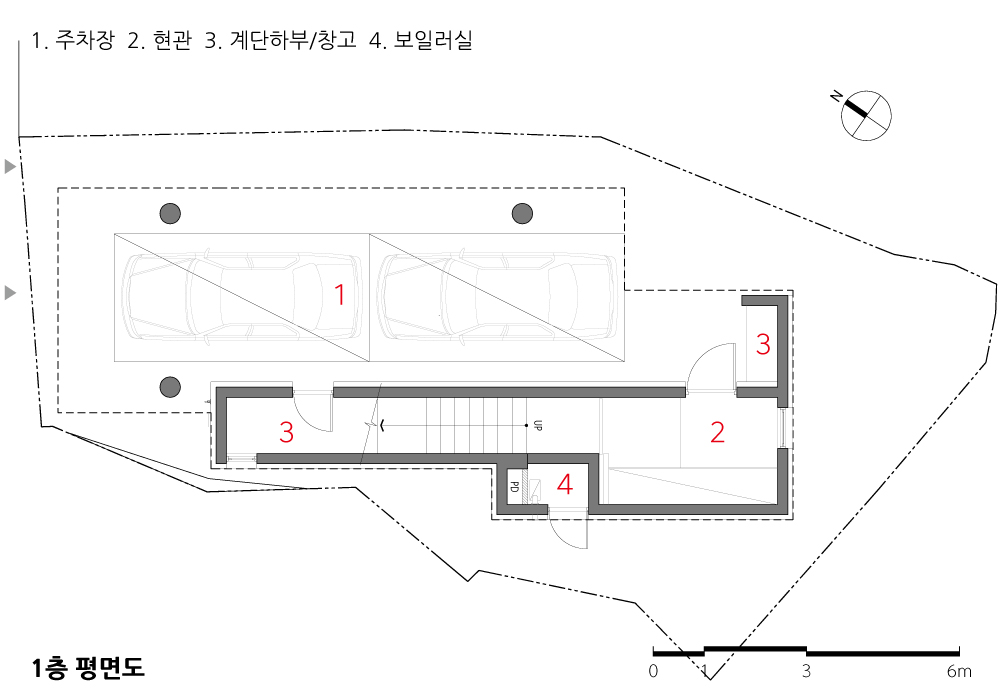 1. 주차장 2. 현관 3. 계단하부/창고 4. 보일러실

N

1

3

3

UP

2

PD

4

1층 평면도

0 1 3 6m