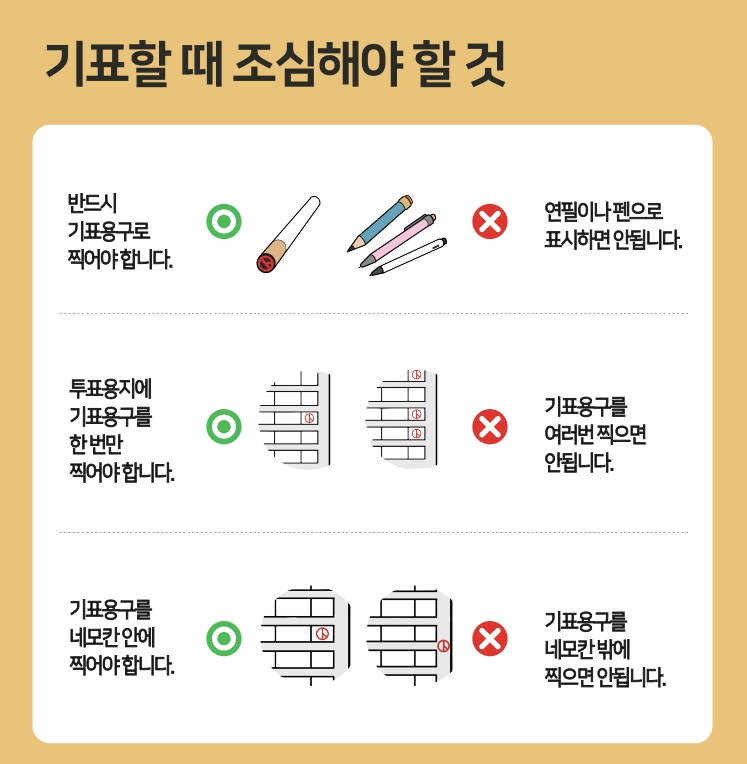 기표할 때 조심해야 할 것

반드시 기표용구로 찍어야 합니다.

연필이나 펜으로 표시하면 안됩니다.

투표용지에 기표용구를 한 번만 찍어야 합니다.

기표용구를 여러번 찍으면 안됩니다.

기표용구를 네모칸 안에 찍어야 합니다.

기표용구를 네모칸 밖에 찍으면 안됩니다.