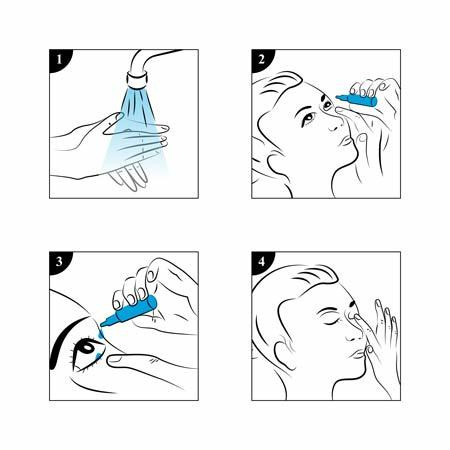 1

2

3

4