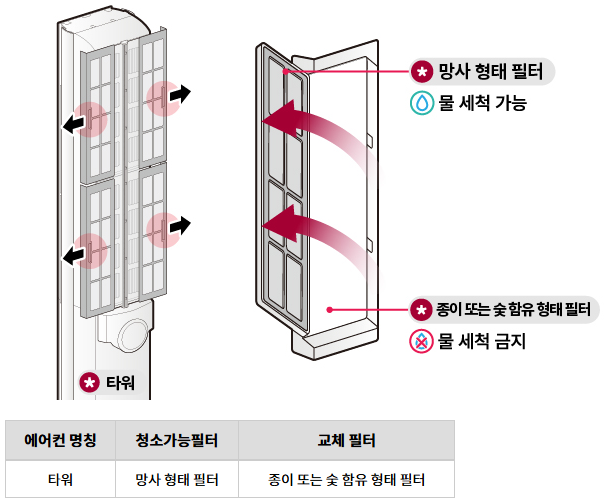 망사 형태 필터
물 세척 가능

종이 또는 숯 함유 형태 필터
물 세척 금지

타워

| 에어컨 명칭 | 청소가능필터 | 교체 필터 |
|---|---|---|
| 타워 | 망사 형태 필터 | 종이 또는 숯 함유 형태 필터 |