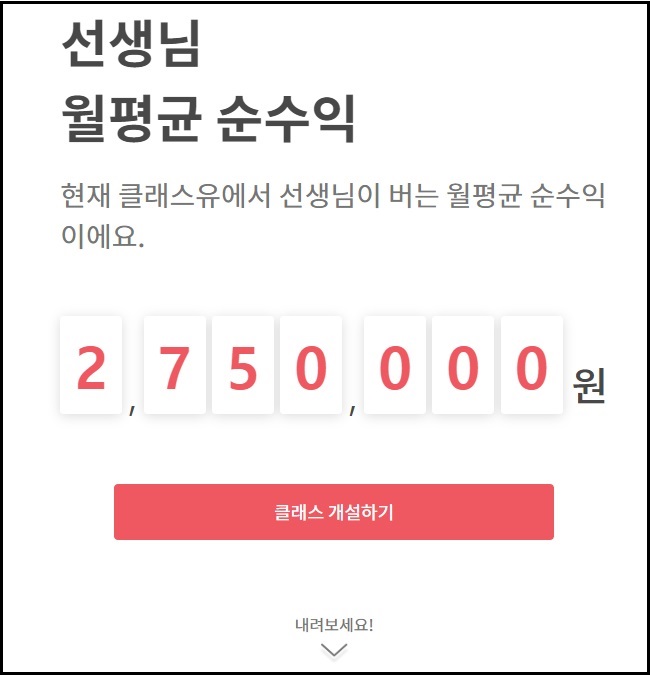 선생님
월평균 순수익

현재 클래스유에서 선생님이 버는 월평균 순수익이에요.

2,750,000 원

클래스 개설하기

내려보세요!