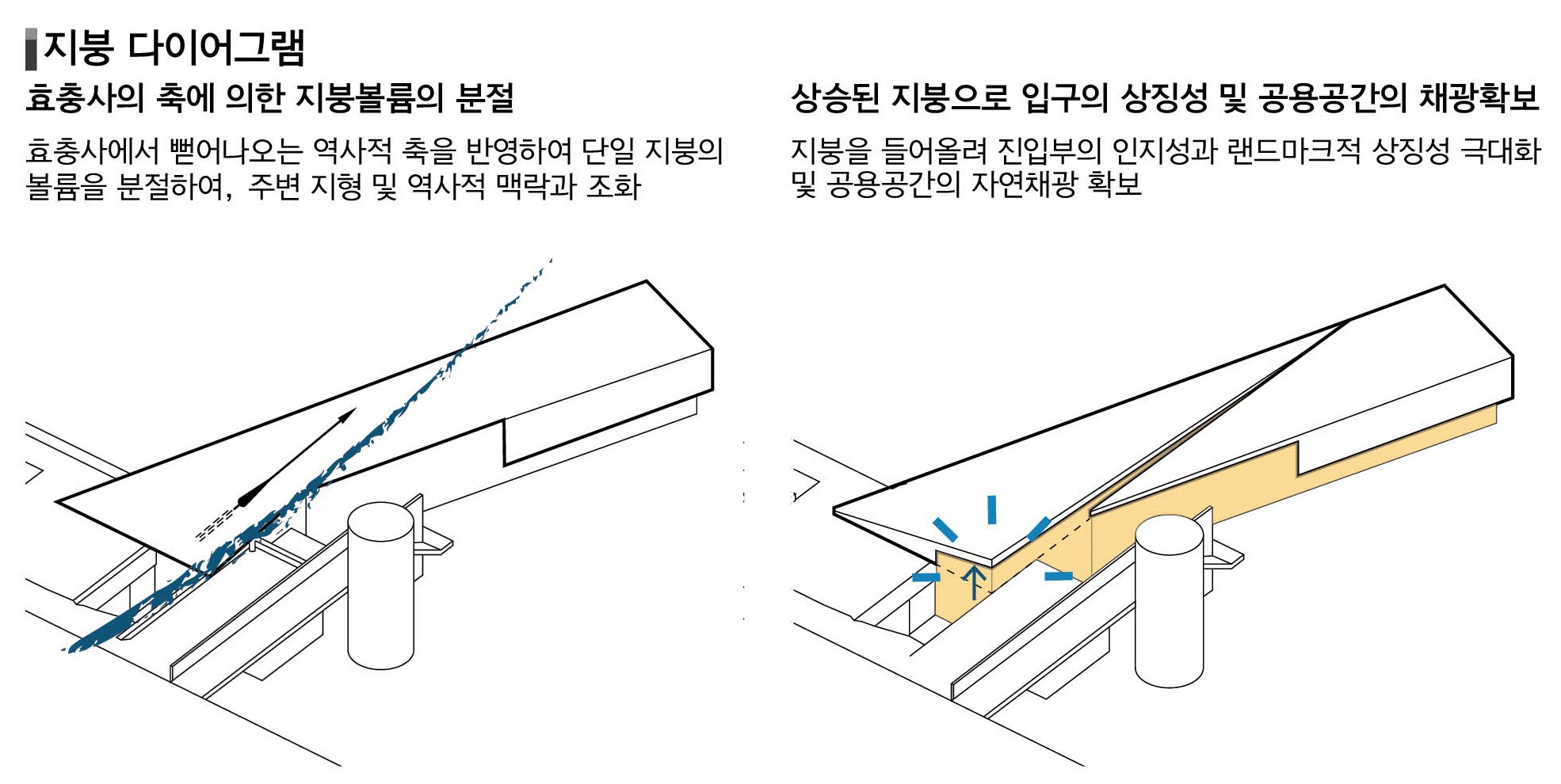 지붕 다이어그램

효충사의 축에 의한 지붕볼륨의 분절

효충사에서 뻗어나오는 역사적 축을 반영하여 단일 지붕의 볼륨을 분절하여, 주변 지형 및 역사적 맥락과 조화

상승된 지붕으로 입구의 상징성 및 공용공간의 채광확보

지붕을 들어올려 진입부의 인지성과 랜드마크적 상징성 극대화 및 공용공간의 자연채광 확보