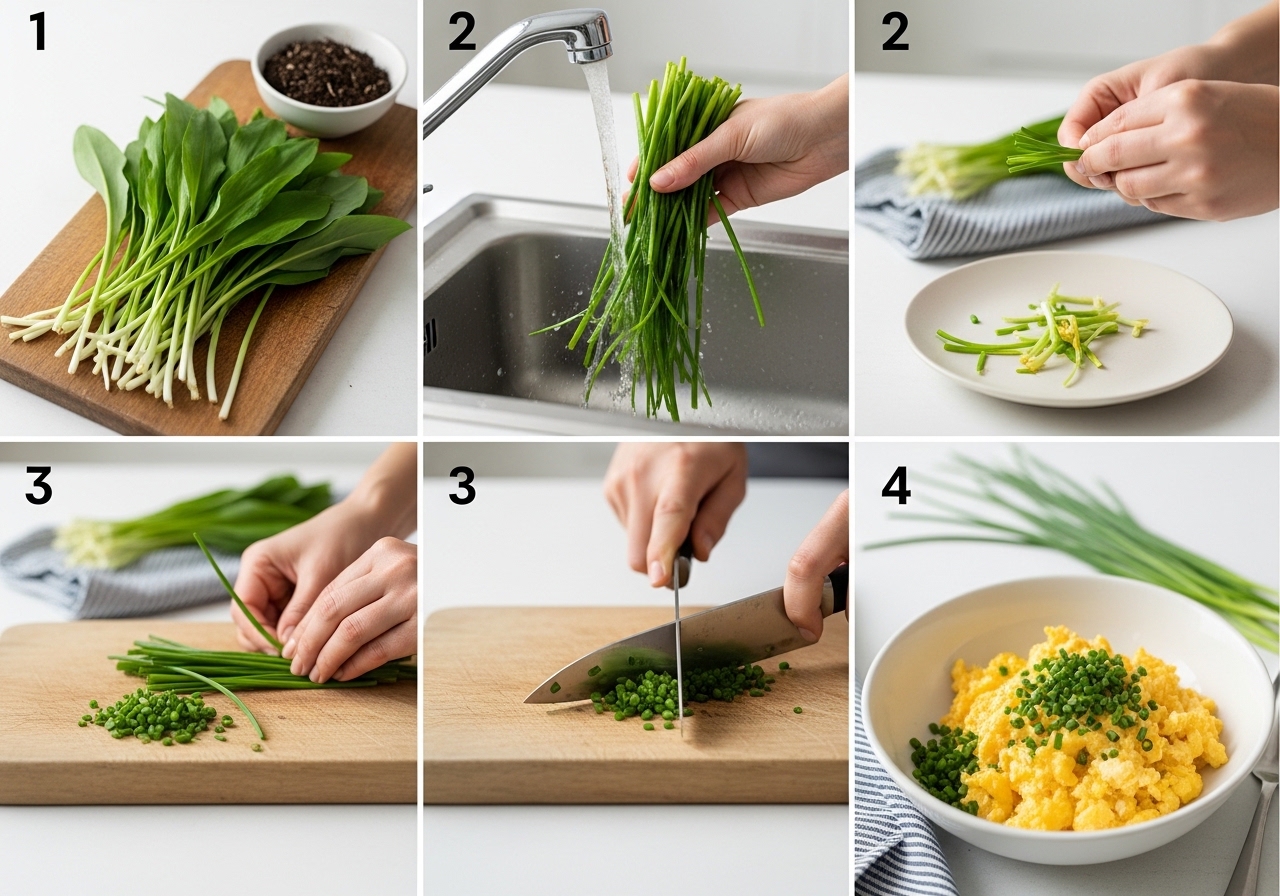 1

2

2

3

3

4