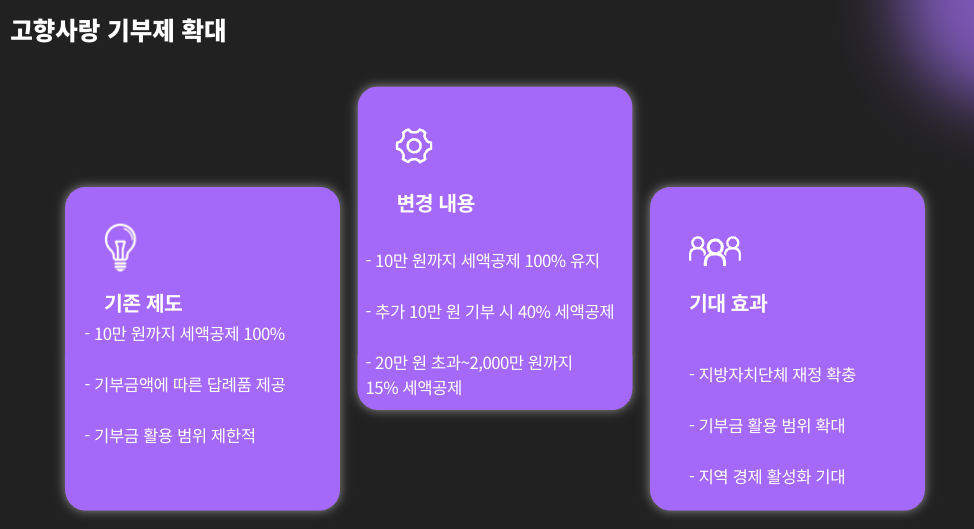 고향사랑 기부제 확대

기존 제도

- 10만 원까지 세액공제 100%

- 기부금액에 따른 답례품 제공

- 기부금 활용 범위 제한적

변경 내용

- 10만 원까지 세액공제 100% 유지

- 추가 10만 원 기부 시 40% 세액공제

- 20만 원 초과~2,000만 원까지 15% 세액공제

기대 효과

- 지방자치단체 재정 확충

- 기부금 활용 범위 확대

- 지역 경제 활성화 기대