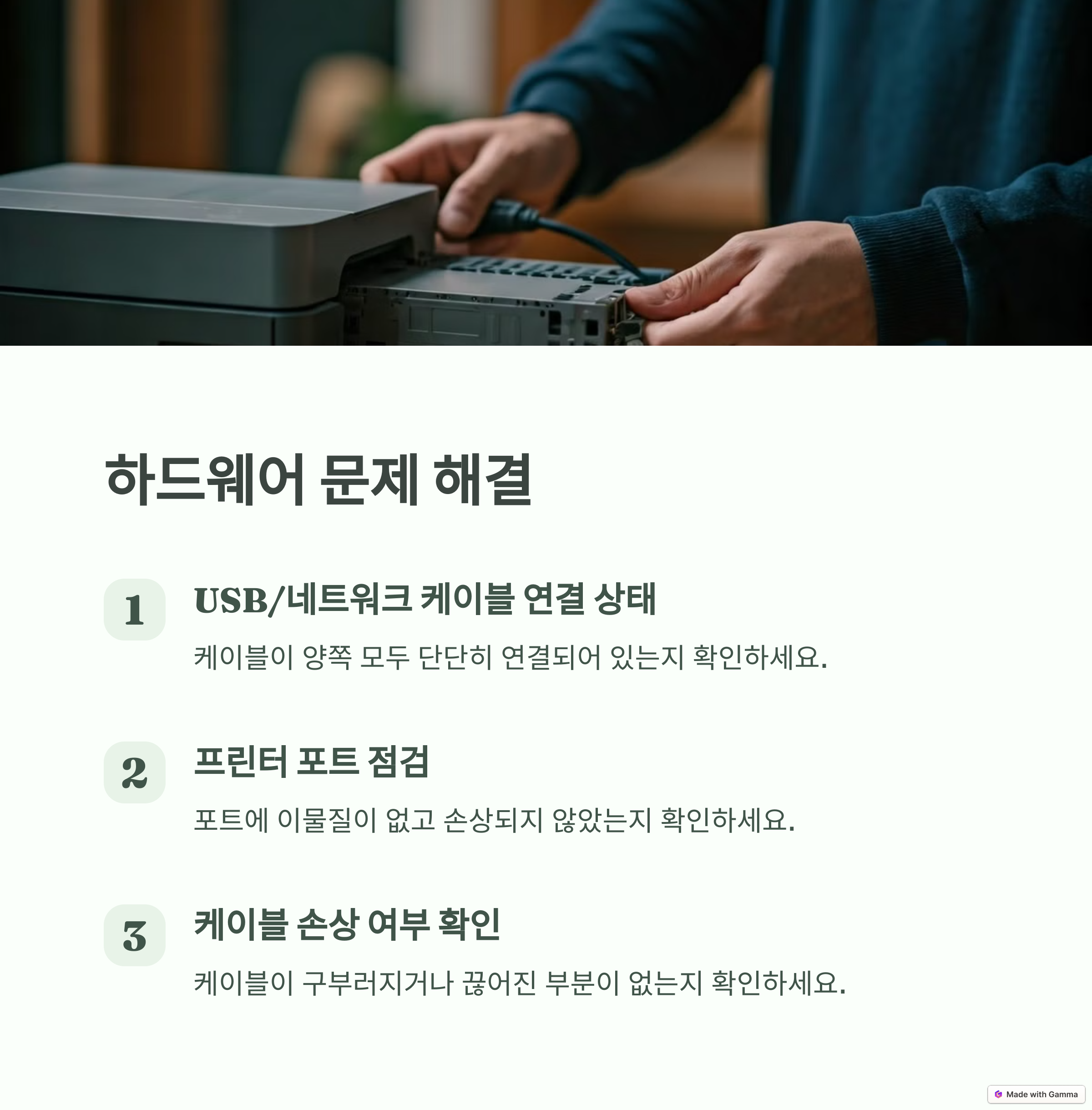 하드웨어 문제 해결

1

USB/네트워크 케이블 연결 상태

케이블이 양쪽 모두 단단히 연결되어 있는지 확인하세요.

2

프린터 포트 점검

포트에 이물질이 없고 손상되지 않았는지 확인하세요.

3

케이블 손상 여부 확인

케이블이 구부러지거나 끊어진 부분이 없는지 확인하세요.

Made with Gamma