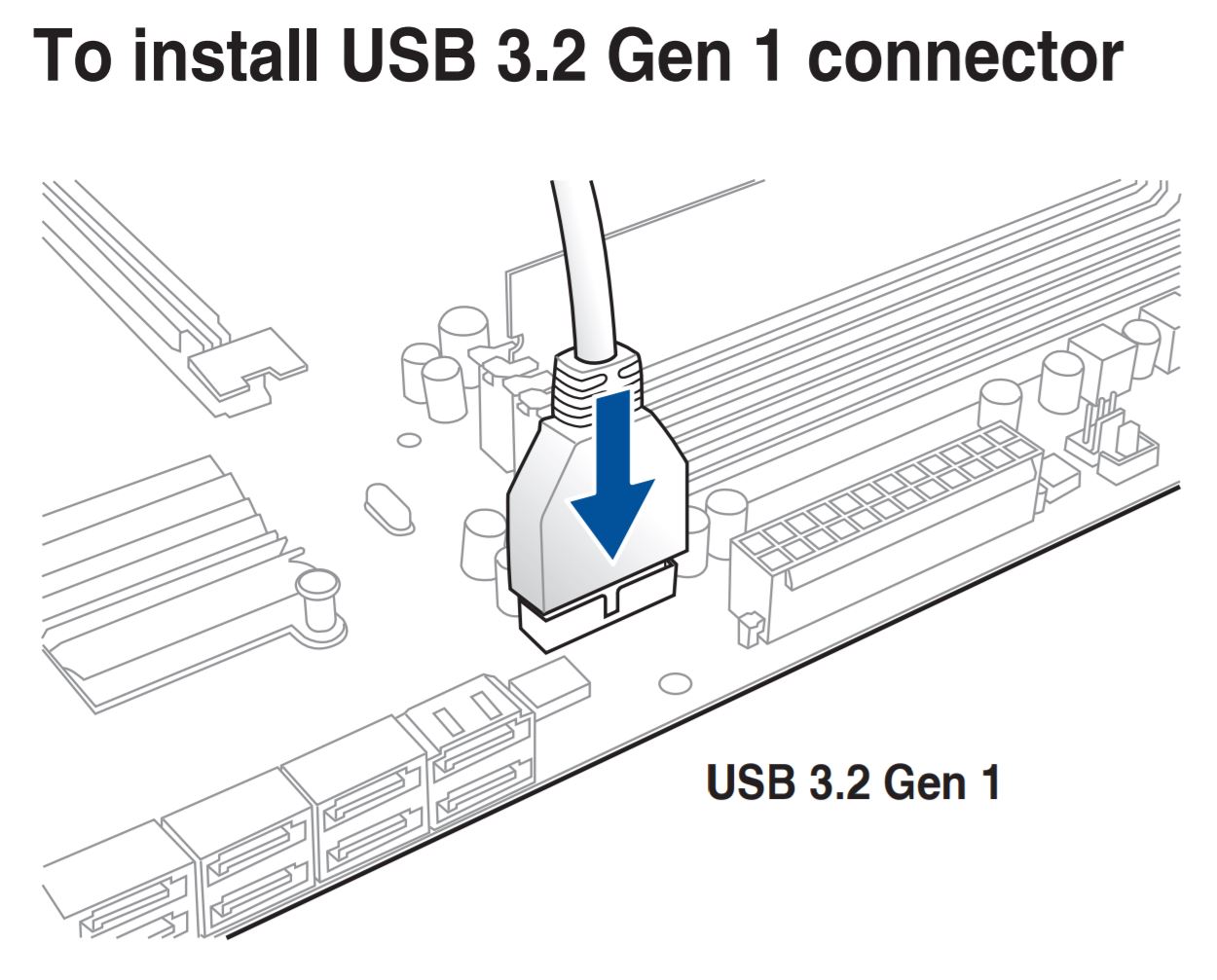 To install USB 3.2 Gen 1 connector

USB 3.2 Gen 1