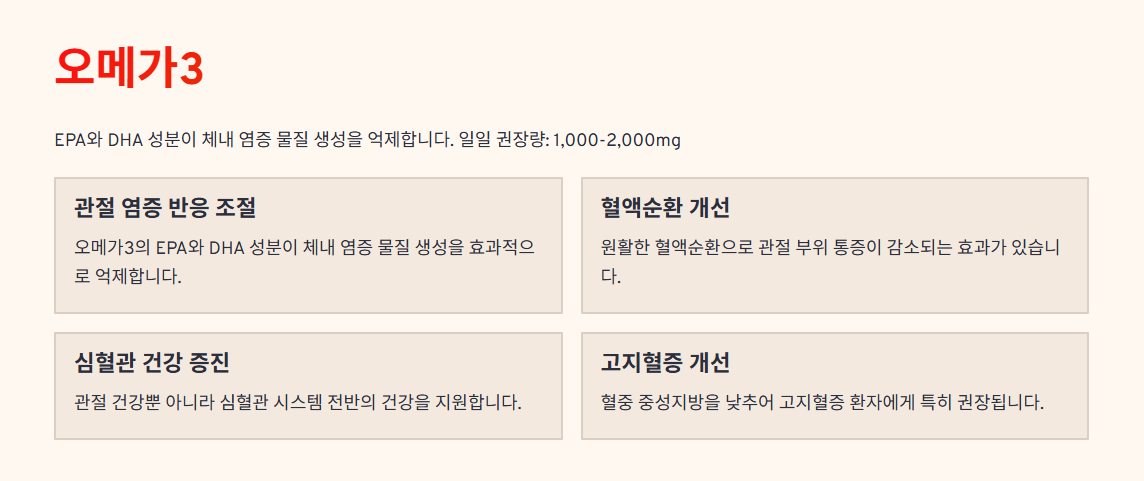 오메가3

EPA와 DHA 성분이 체내 염증 물질 생성을 억제합니다. 일일 권장량: 1,000-2,000mg

관절 염증 반응 조절

오메가3의 EPA와 DHA 성분이 체내 염증 물질 생성을 효과적으로 억제합니다.

혈액순환 개선

원활한 혈액순환으로 관절 부위 통증이 감소되는 효과가 있습니다.

심혈관 건강 증진

관절 건강뿐 아니라 심혈관 시스템 전반의 건강을 지원합니다.

고지혈증 개선

혈중 중성지방을 낮추어 고지혈증 환자에게 특히 권장됩니다.