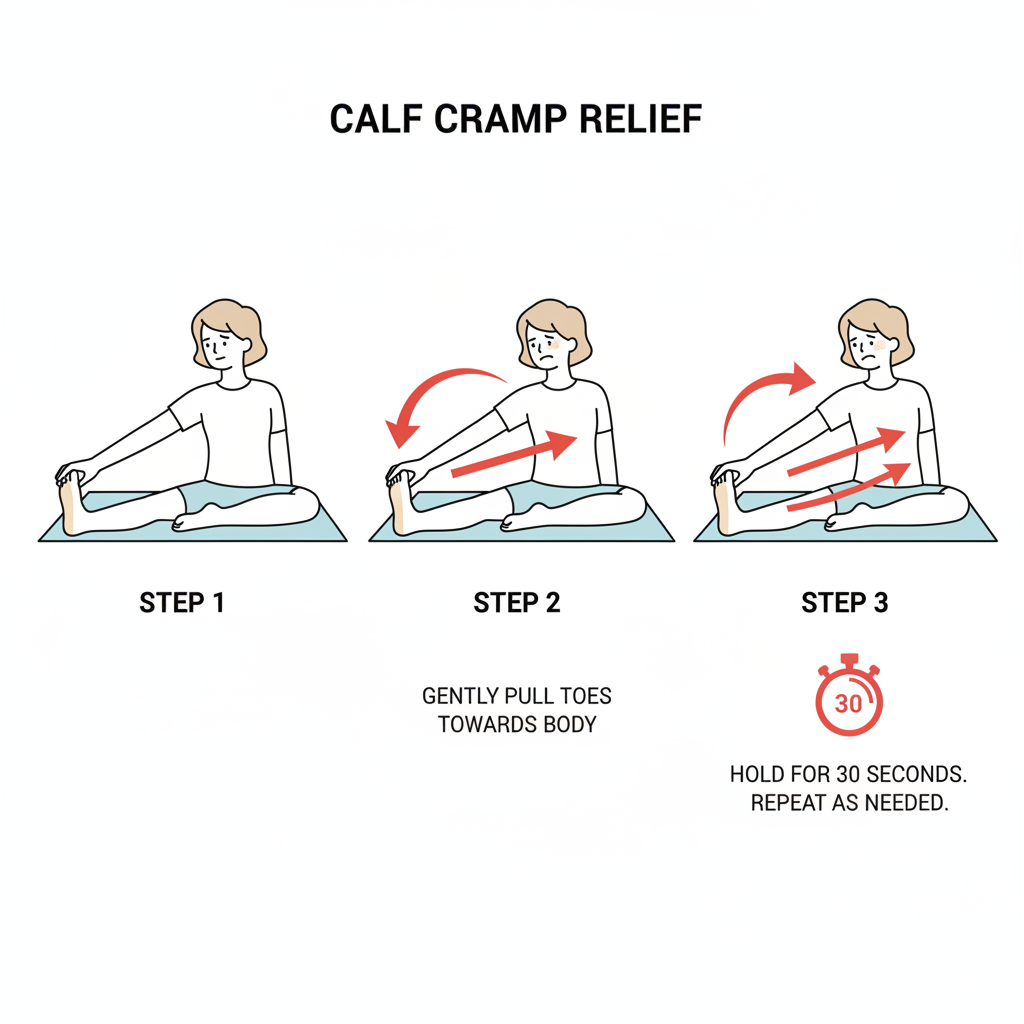 CALF CRAMP RELIEF

STEP 1

STEP 2

GENTLY PULL TOES TOWARDS BODY

STEP 3

30

HOLD FOR 30 SECONDS. REPEAT AS NEEDED.