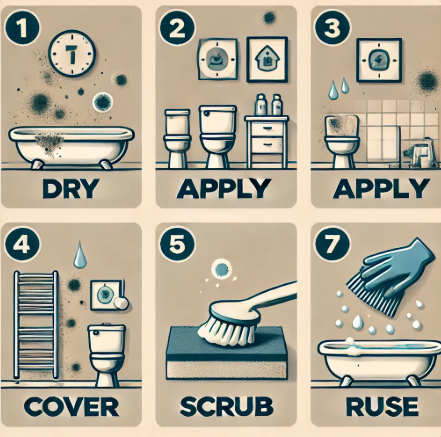 1
DRY

2
APPLY

3
APPLY

4
COVER

5
SCRUB

7
RUSE