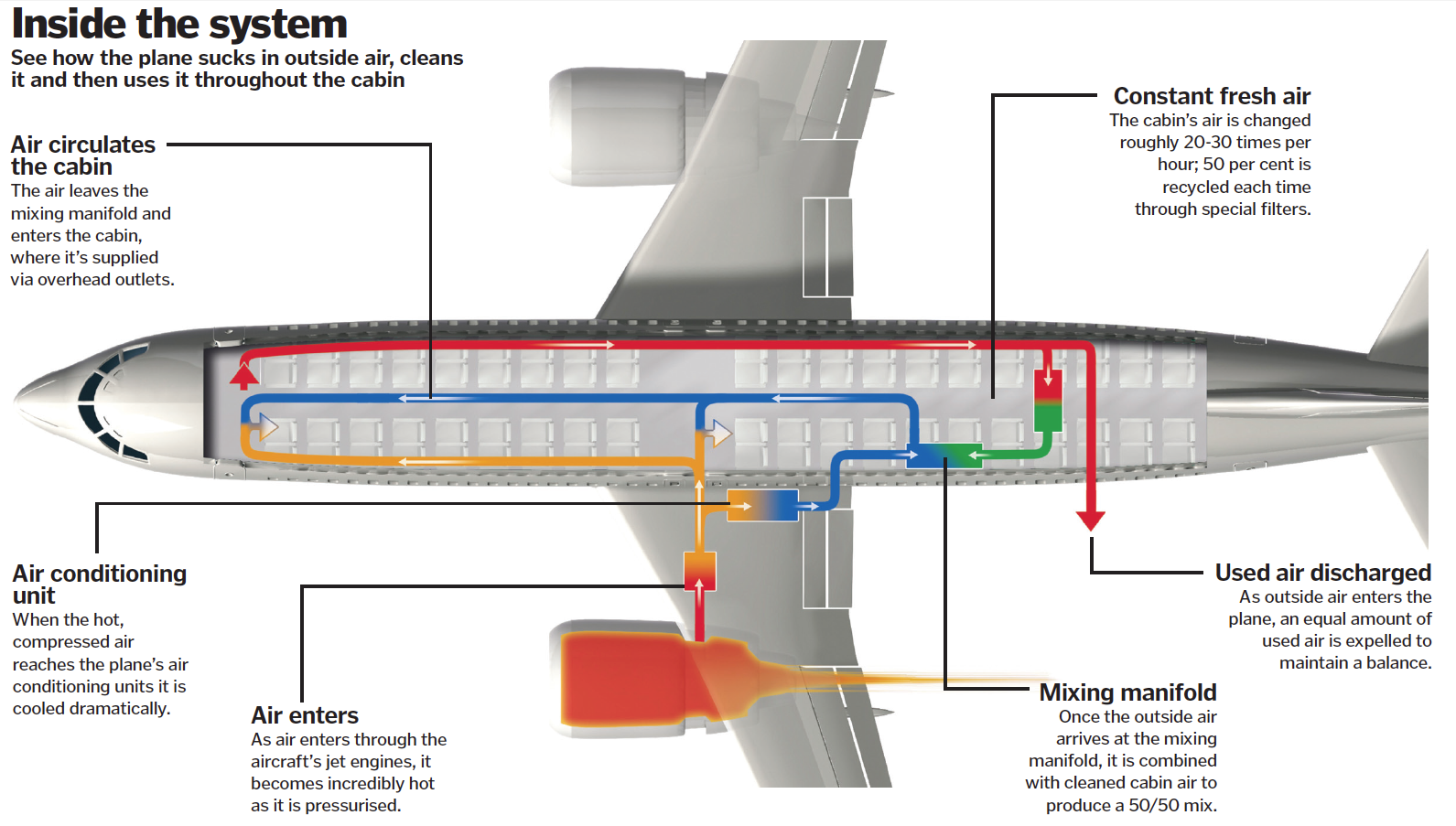 Inside the system

See how the plane sucks in outside air, cleans it and then uses it throughout the cabin

Air circulates the cabin

The air leaves the mixing manifold and enters the cabin, where it's supplied via overhead outlets.

Constant fresh air

The cabin's air is changed roughly 20-30 times per hour; 50 per cent is recycled each time through special filters.

Air conditioning unit

When the hot, compressed air reaches the plane's air conditioning units it is cooled dramatically.

Air enters

As air enters through the aircraft's jet engines, it becomes incredibly hot as it is pressurised.

Used air discharged

As outside air enters the plane, an equal amount of used air is expelled to maintain a balance.

Mixing manifold

Once the outside air arrives at the mixing manifold, it is combined with cleaned cabin air to produce a 50/50 mix.