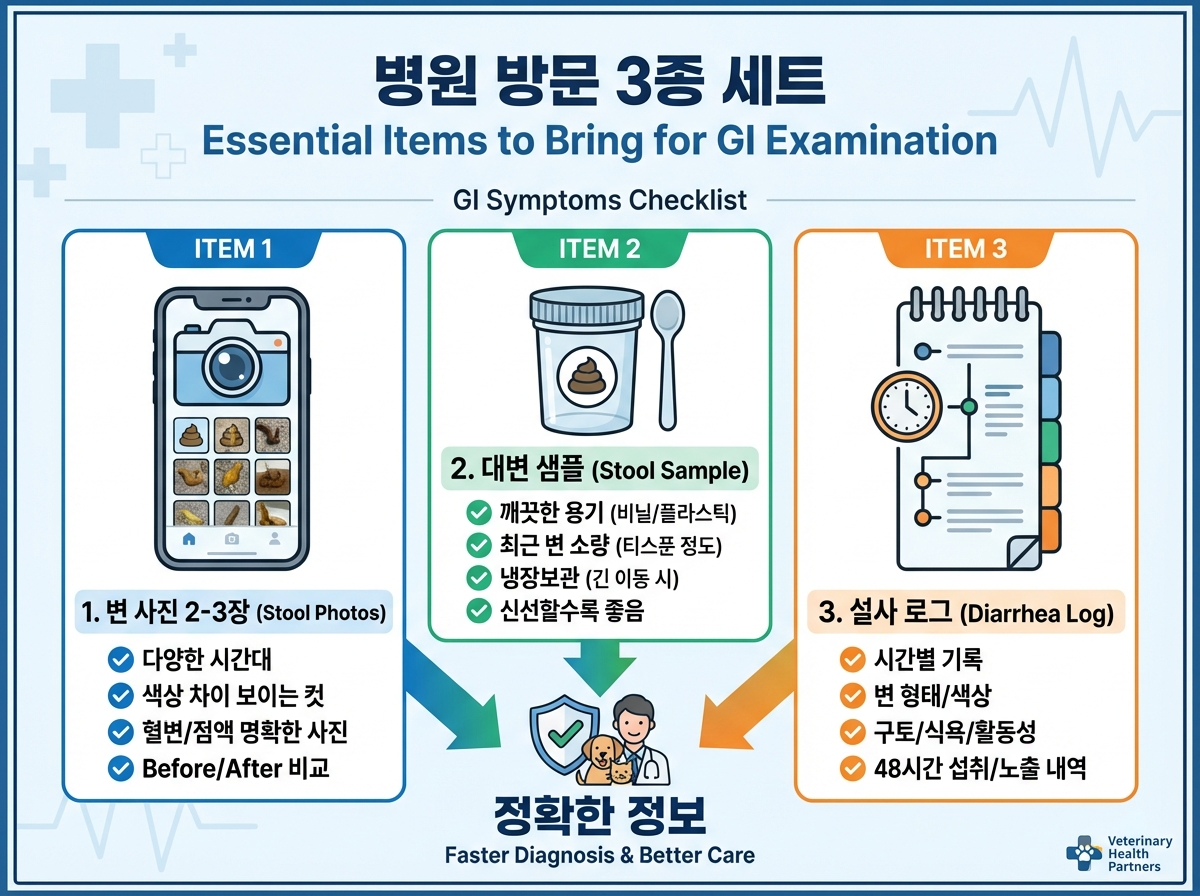 병원 방문 3종 세트

Essential Items to Bring for GI Examination

GI Symptoms Checklist

ITEM 1

1. 변 사진 2-3장 (Stool Photos)

다양한 시간대
색상 차이 보이는 컷
혈변/점액 명확한 사진
Before/After 비교

ITEM 2

2. 대변 샘플 (Stool Sample)

깨끗한 용기 (비닐/플라스틱)
최근 변 소량 (티스푼 정도)
냉장보관 (긴 이동 시)
신선할수록 좋음

ITEM 3

3. 설사 로그 (Diarrhea Log)

시간별 기록
변 형태/색상
구토/식욕/활동성
48시간 섭취/노출 내역

정확한 정보

Faster Diagnosis & Better Care

Veterinary Health Partners