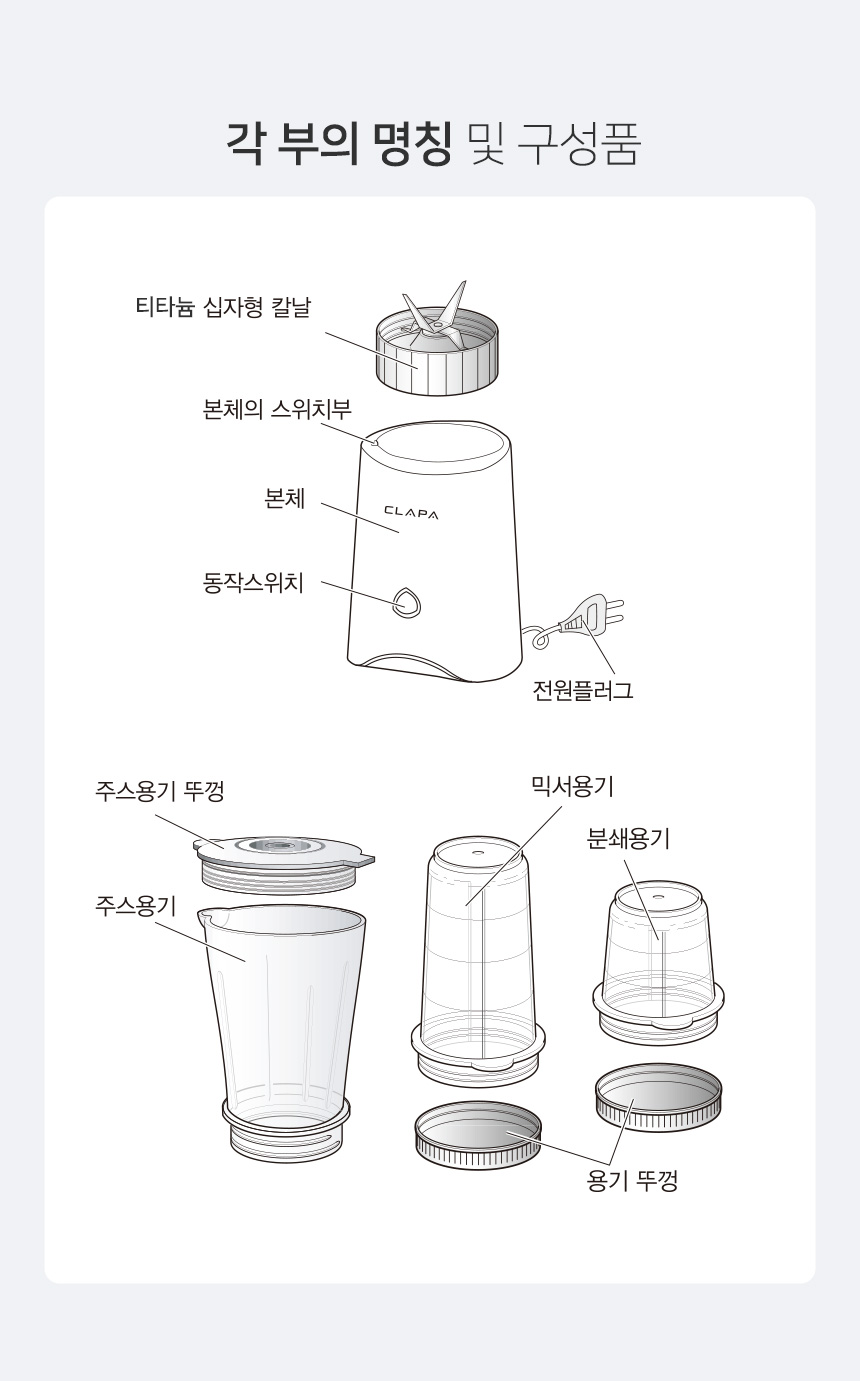 각 부의 명칭 및 구성품

티타늄 십자형 칼날

본체의 스위치부

본체

CLAPA

동작스위치

전원플러그

주스용기 뚜껑

주스용기

믹서용기

분쇄용기

용기 뚜껑