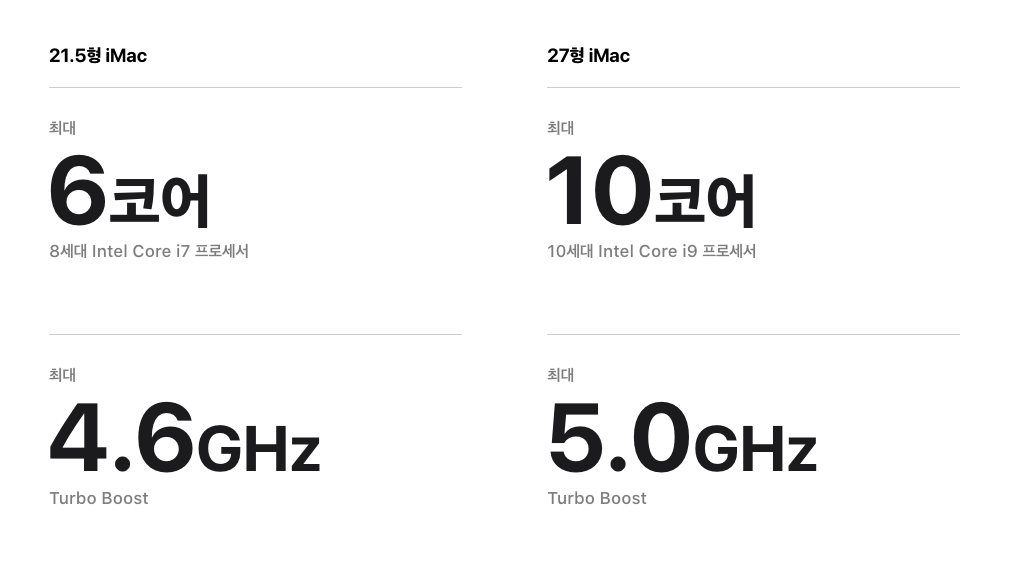 21.5형 iMac

최대

6코어

8세대 Intel Core i7 프로세서

최대

4.6GHz

Turbo Boost

27형 iMac

최대

10코어

10세대 Intel Core i9 프로세서

최대

5.0GHz

Turbo Boost