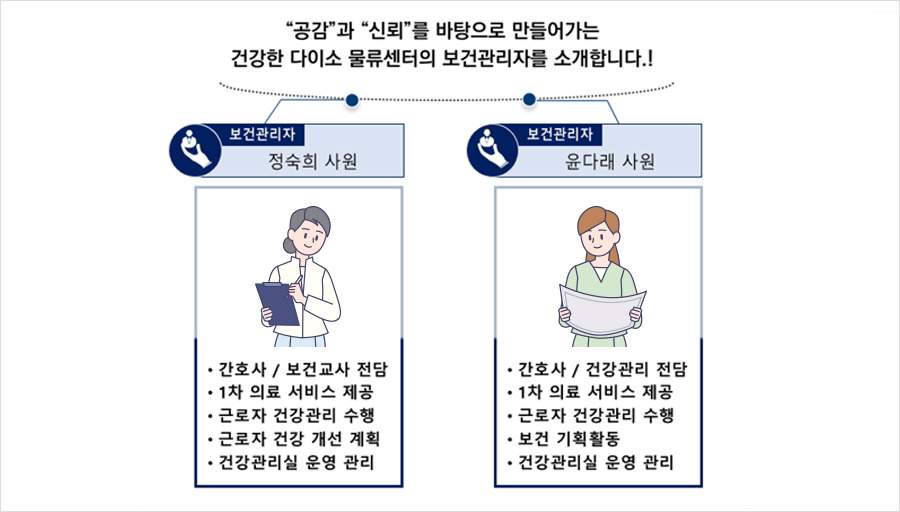 “공감”과 “신뢰”를 바탕으로 만들어가는
건강한 다이소 물류센터의 보건관리자를 소개합니다.!

보건관리자
정숙희 사원

• 간호사 / 보건교사 전담
• 1차 의료 서비스 제공
• 근로자 건강관리 수행
• 근로자 건강 개선 계획
• 건강관리실 운영 관리

보건관리자
윤다래 사원

• 간호사 / 건강관리 전담
• 1차 의료 서비스 제공
• 근로자 건강관리 수행
• 보건 기획활동
• 건강관리실 운영 관리