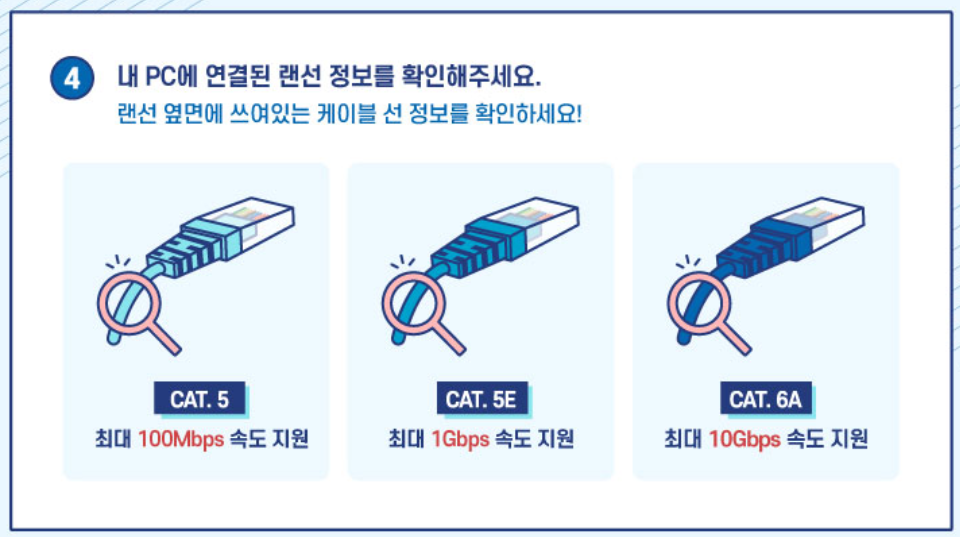 4 내 PC에 연결된 랜선 정보를 확인해주세요.
랜선 옆면에 쓰여있는 케이블 선 정보를 확인하세요!

CAT. 5
최대 100Mbps 속도 지원

CAT. 5E
최대 1Gbps 속도 지원

CAT. 6A
최대 10Gbps 속도 지원