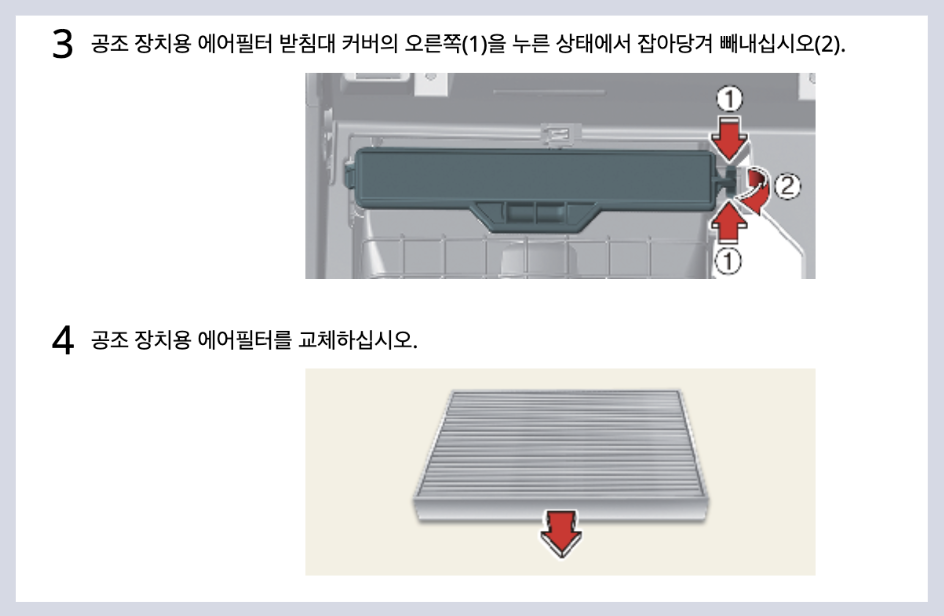 3 공조 장치용 에어필터 받침대 커버의 오른쪽(1)을 누른 상태에서 잡아당겨 빼내십시오(2).

①

②

①

4 공조 장치용 에어필터를 교체하십시오.