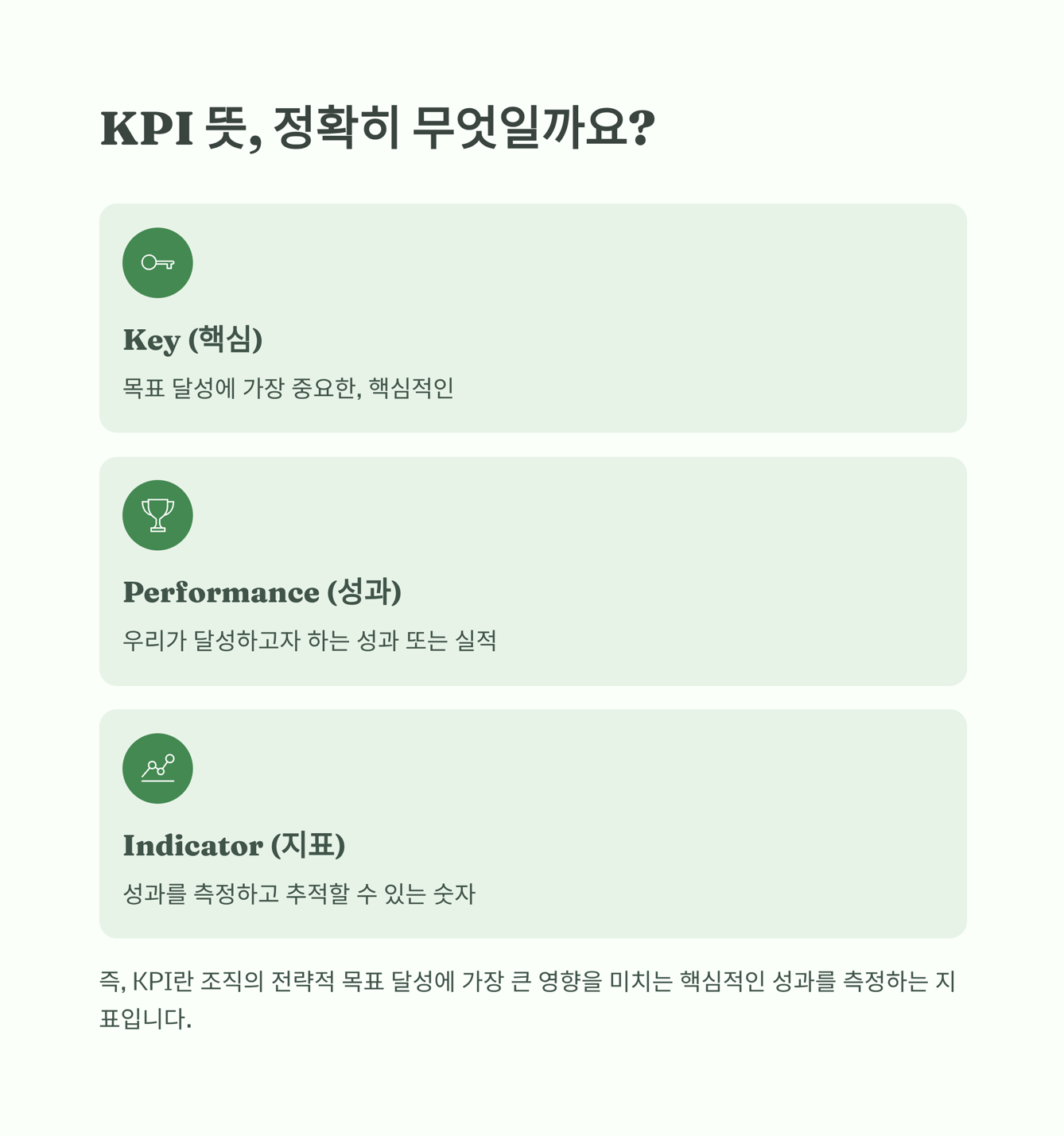 KPI 뜻, 정확히 무엇일까요?

Key (핵심)

목표 달성에 가장 중요한, 핵심적인

Performance (성과)

우리가 달성하고자 하는 성과 또는 실적

Indicator (지표)

성과를 측정하고 추적할 수 있는 숫자

즉, KPI란 조직의 전략적 목표 달성에 가장 큰 영향을 미치는 핵심적인 성과를 측정하는 지표입니다.