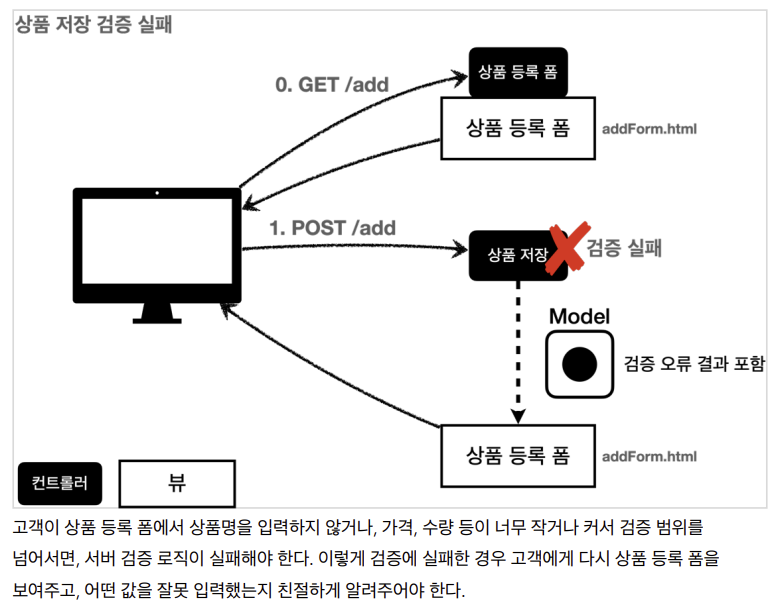 상품 저장 검증 실패

0. GET /add

상품 등록 폼

상품 등록 폼

addForm.html

1. POST /add

상품 저장

검증 실패

Model

검증 오류 결과 포함

상품 등록 폼

addForm.html

컨트롤러

뷰

고객이 상품 등록 폼에서 상품명을 입력하지 않거나, 가격, 수량 등이 너무 작거나 커서 검증 범위를 넘어서면, 서버 검증 로직이 실패해야 한다. 이렇게 검증에 실패한 경우 고객에게 다시 상품 등록 폼을 보여주고, 어떤 값을 잘못 입력했는지 친절하게 알려주어야 한다.