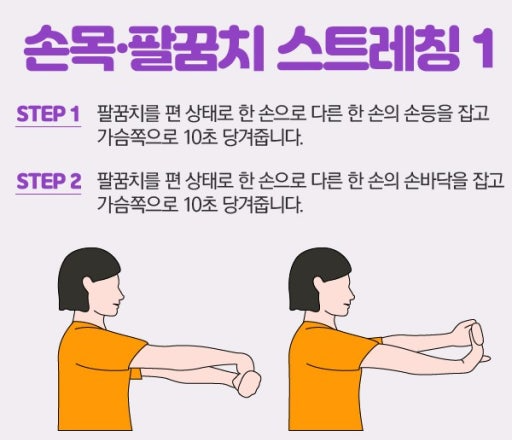 손목·팔꿈치 스트레칭 1

STEP 1 팔꿈치를 편 상태로 한 손으로 다른 한 손의 손등을 잡고 가슴쪽으로 10초 당겨줍니다.

STEP 2 팔꿈치를 편 상태로 한 손으로 다른 한 손의 손바닥을 잡고 가슴쪽으로 10초 당겨줍니다.