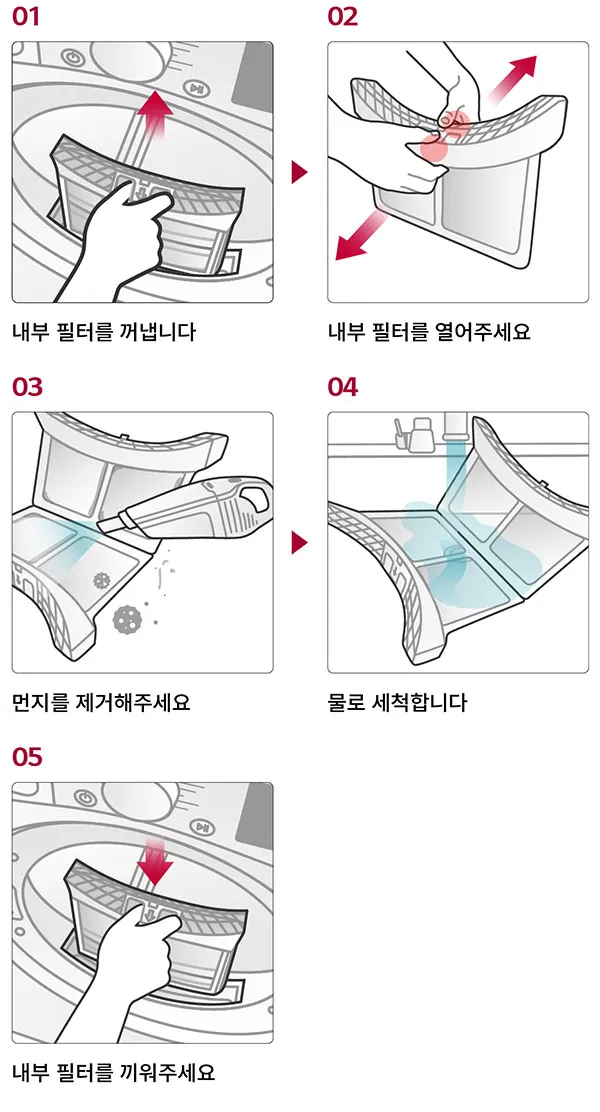 01

내부 필터를 꺼냅니다

02

내부 필터를 열어주세요

03

먼지를 제거해주세요

04

물로 세척합니다

05

내부 필터를 끼워주세요