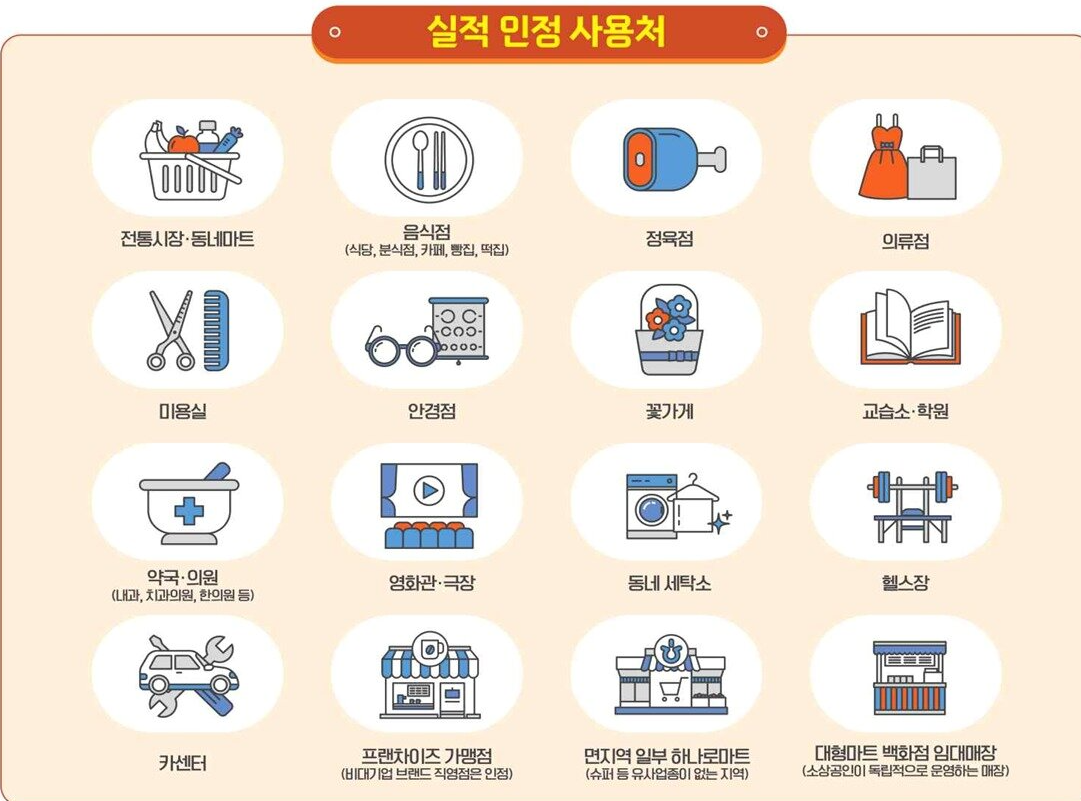 실적 인정 사용처

전통시장·동네마트

음식점
(식당, 분식점, 카페, 빵집, 떡집)

정육점

의류점

미용실

안경점

꽃가게

교습소·학원

약국·의원
(내과, 치과의원, 한의원 등)

영화관·극장

동네 세탁소

헬스장

카센터

프랜차이즈 가맹점
(비대기업 브랜드 직영점은 인정)

면지역 일부 하나로마트
(슈퍼 등 유사업종이 없는 지역)

대형마트 백화점 임대매장
(소상공인이 독립적으로 운영하는 매장)