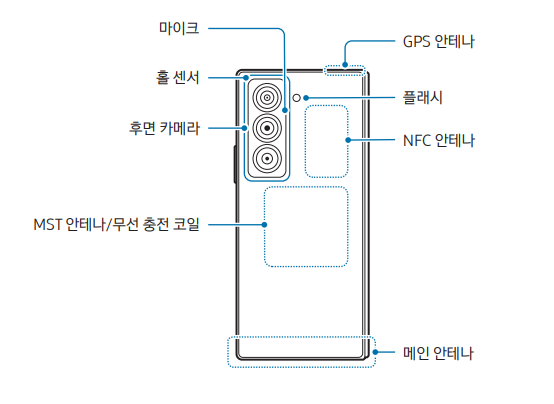 마이크

홀 센서

후면 카메라

MST 안테나/무선 충전 코일

GPS 안테나

플래시

NFC 안테나

메인 안테나