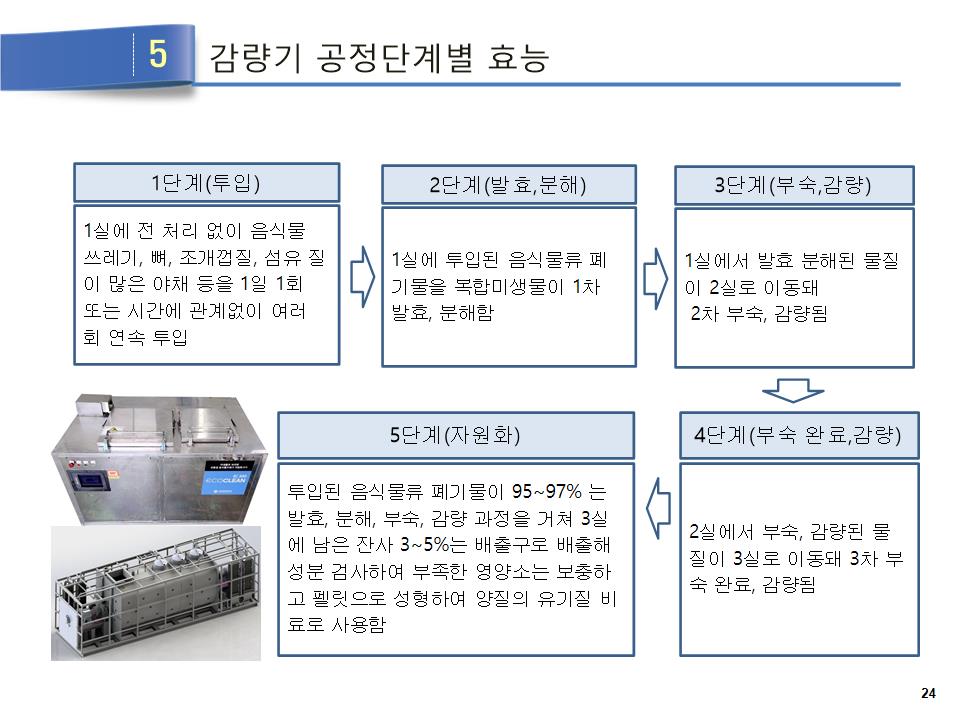 5 감량기 공정단계별 효능

1단계(투입)

1실에 전 처리 없이 음식물 쓰레기, 뼈, 조개껍질, 섬유 질이 많은 야채 등을 1일 1회 또는 시간에 관계없이 여러 회 연속 투입

2단계(발효,분해)

1실에 투입된 음식물류 폐기물을 복합미생물이 1차 발효, 분해함

3단계(부숙,감량)

1실에서 발효 분해된 물질이 2실로 이동돼 2차 부숙, 감량됨

4단계(부숙 완료,감량)

2실에서 부숙, 감량된 물질이 3실로 이동돼 3차 부숙 완료, 감량됨

5단계(자원화)

투입된 음식물류 폐기물이 95~97% 는 발효, 분해, 부숙, 감량 과정을 거쳐 3실에 남은 잔사 3~5%는 배출구로 배출해 성분 검사하여 부족한 영양소는 보충하고 펠릿으로 성형하여 양질의 유기질 비료로 사용함

ECOCLEAN

24