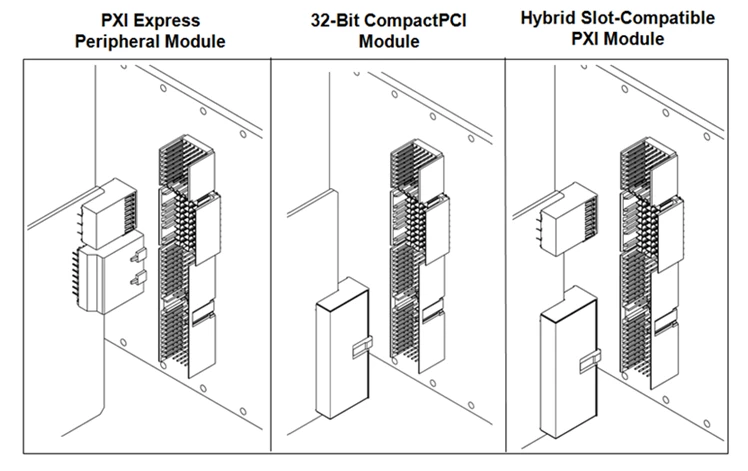 PXI Express Peripheral Module

32-Bit CompactPCI Module

Hybrid Slot-Compatible PXI Module