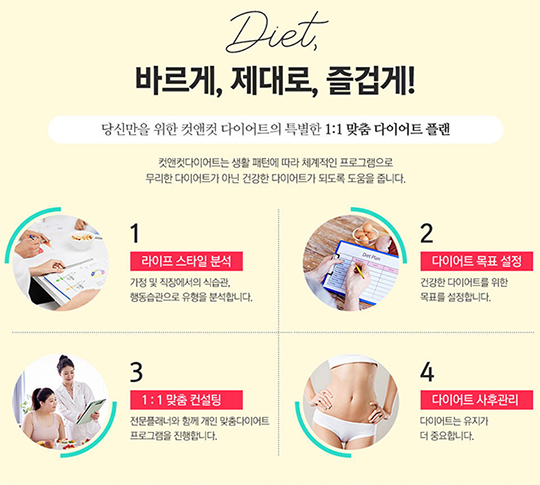 Diet,
바르게, 제대로, 즐겁게!

당신만을 위한 컷앤컷 다이어트의 특별한 1:1 맞춤 다이어트 플랜

컷앤컷다이어트는 생활 패턴에 따라 체계적인 프로그램으로
무리한 다이어트가 아닌 건강한 다이어트가 되도록 도움을 줍니다.

1
라이프 스타일 분석
가정 및 직장에서의 식습관,
행동습관으로 유형을 분석합니다.

Diet Plan

2
다이어트 목표 설정
건강한 다이어트를 위한
목표를 설정합니다.

3
1 : 1 맞춤 컨설팅
전문플래너와 함께 개인 맞춤다이어트
프로그램을 진행합니다.

4
다이어트 사후관리
다이어트는 유지가
더 중요합니다.