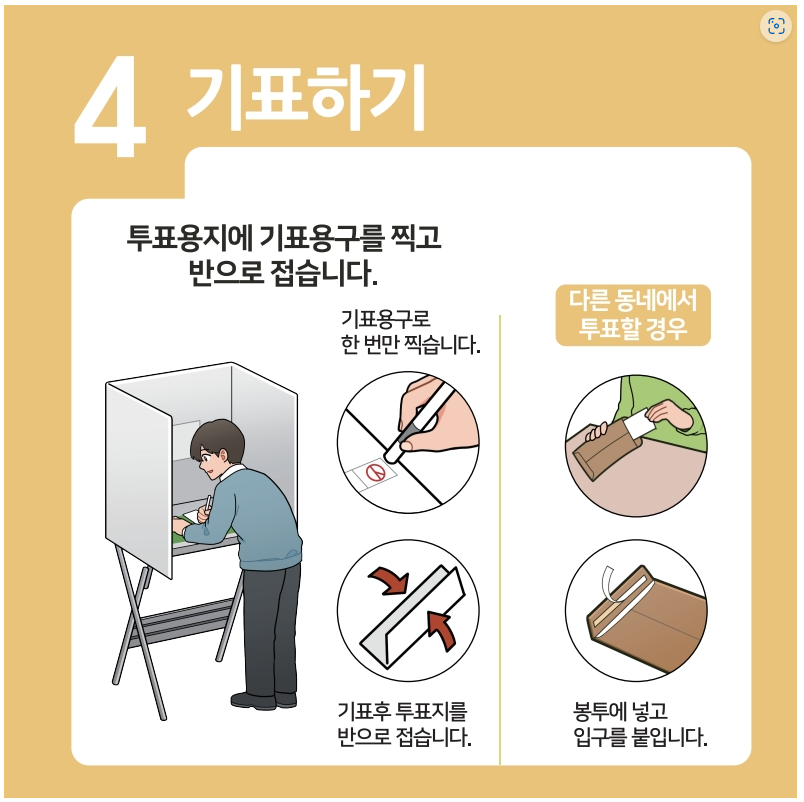 4 기표하기

투표용지에 기표용구를 찍고 반으로 접습니다.

기표용구로 한 번만 찍습니다.

기표후 투표지를 반으로 접습니다.

다른 동네에서 투표할 경우

봉투에 넣고 입구를 붙입니다.