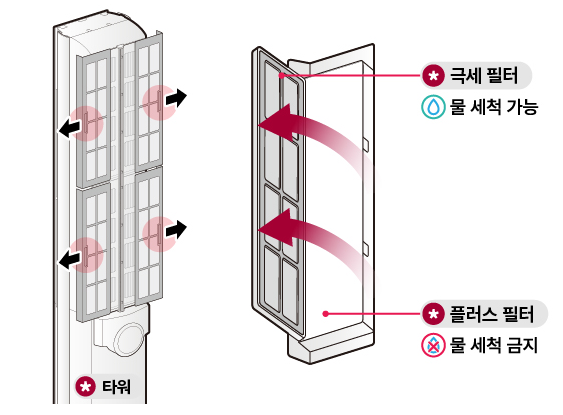 극세 필터
물 세척 가능
플러스 필터
물 세척 금지
타워