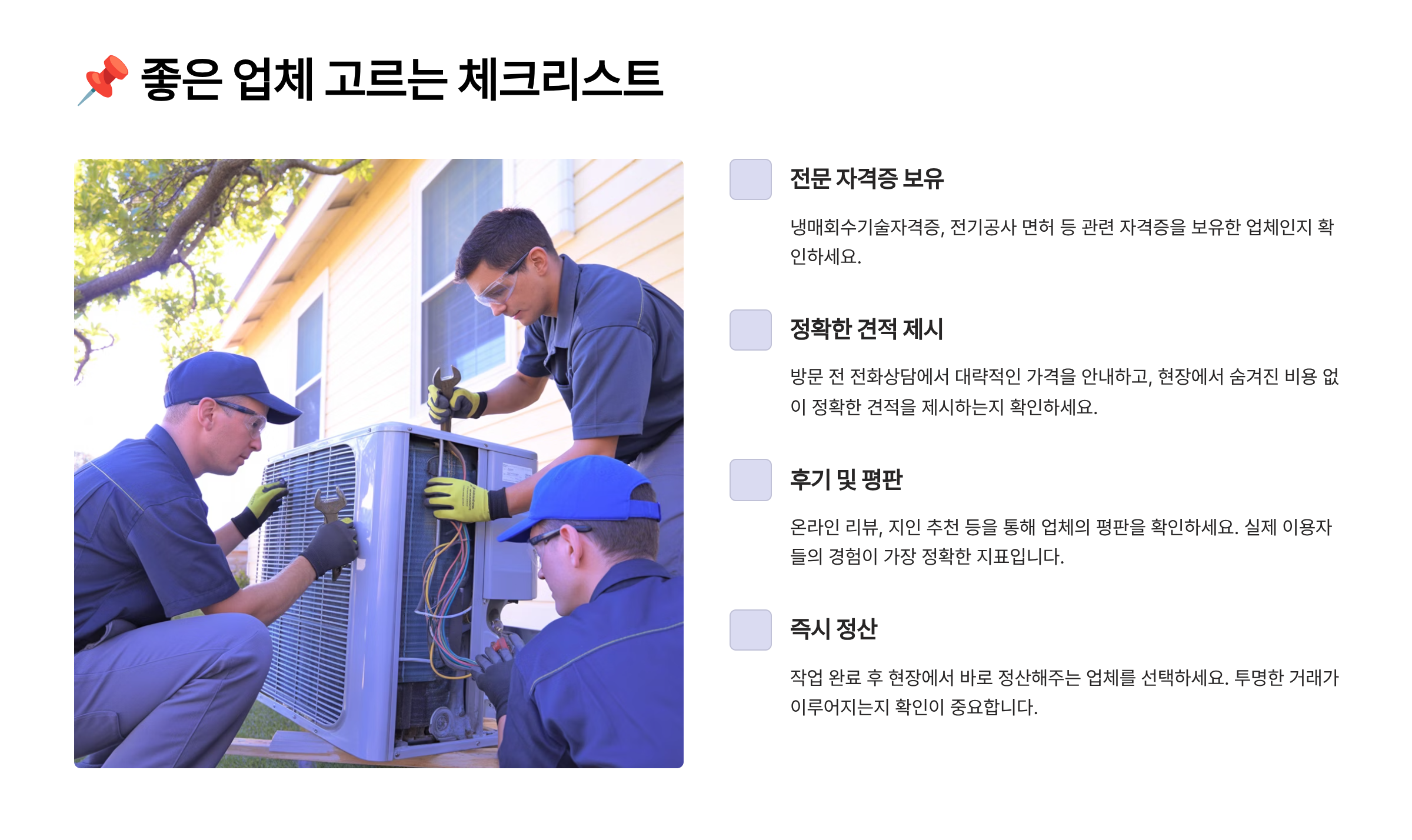 📌 좋은 업체 고르는 체크리스트

전문 자격증 보유

냉매회수기술자격증, 전기공사 면허 등 관련 자격증을 보유한 업체인지 확인하세요.

정확한 견적 제시

방문 전 전화상담에서 대략적인 가격을 안내하고, 현장에서 숨겨진 비용 없이 정확한 견적을 제시하는지 확인하세요.

후기 및 평판

온라인 리뷰, 지인 추천 등을 통해 업체의 평판을 확인하세요. 실제 이용자들의 경험이 가장 정확한 지표입니다.

즉시 정산

작업 완료 후 현장에서 바로 정산해주는 업체를 선택하세요. 투명한 거래가 이루어지는지 확인이 중요합니다.