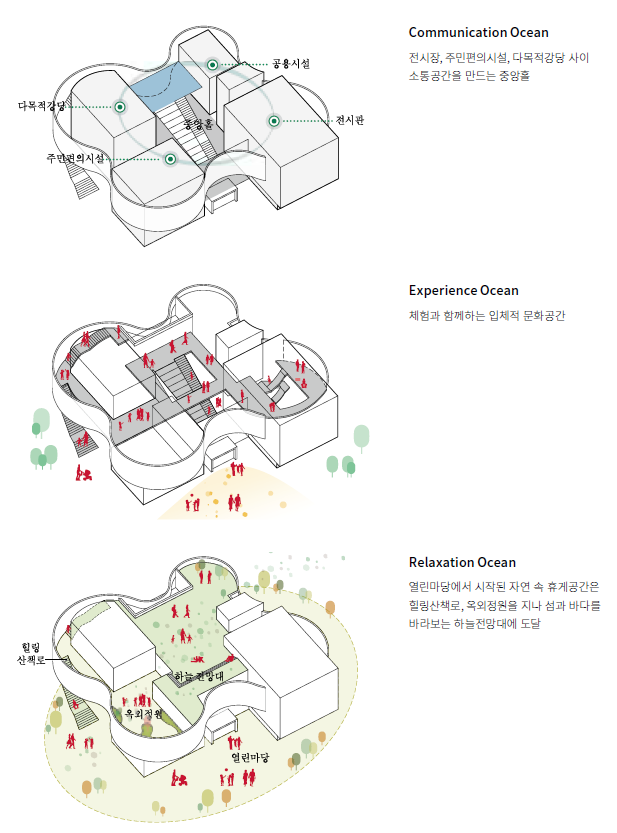 공용시설

다목적강당

중앙홀

전시관

주민편의시설

Communication Ocean

전시장, 주민편의시설, 다목적강당 사이 소통공간을 만드는 중앙홀

Experience Ocean

체험과 함께하는 입체적 문화공간

힐링 산책로

하늘전망대

옥외정원

열린마당

Relaxation Ocean

열린마당에서 시작된 자연 속 휴게공간은 힐링산책로, 옥외정원을 지나 섬과 바다를 바라보는 하늘전망대에 도달