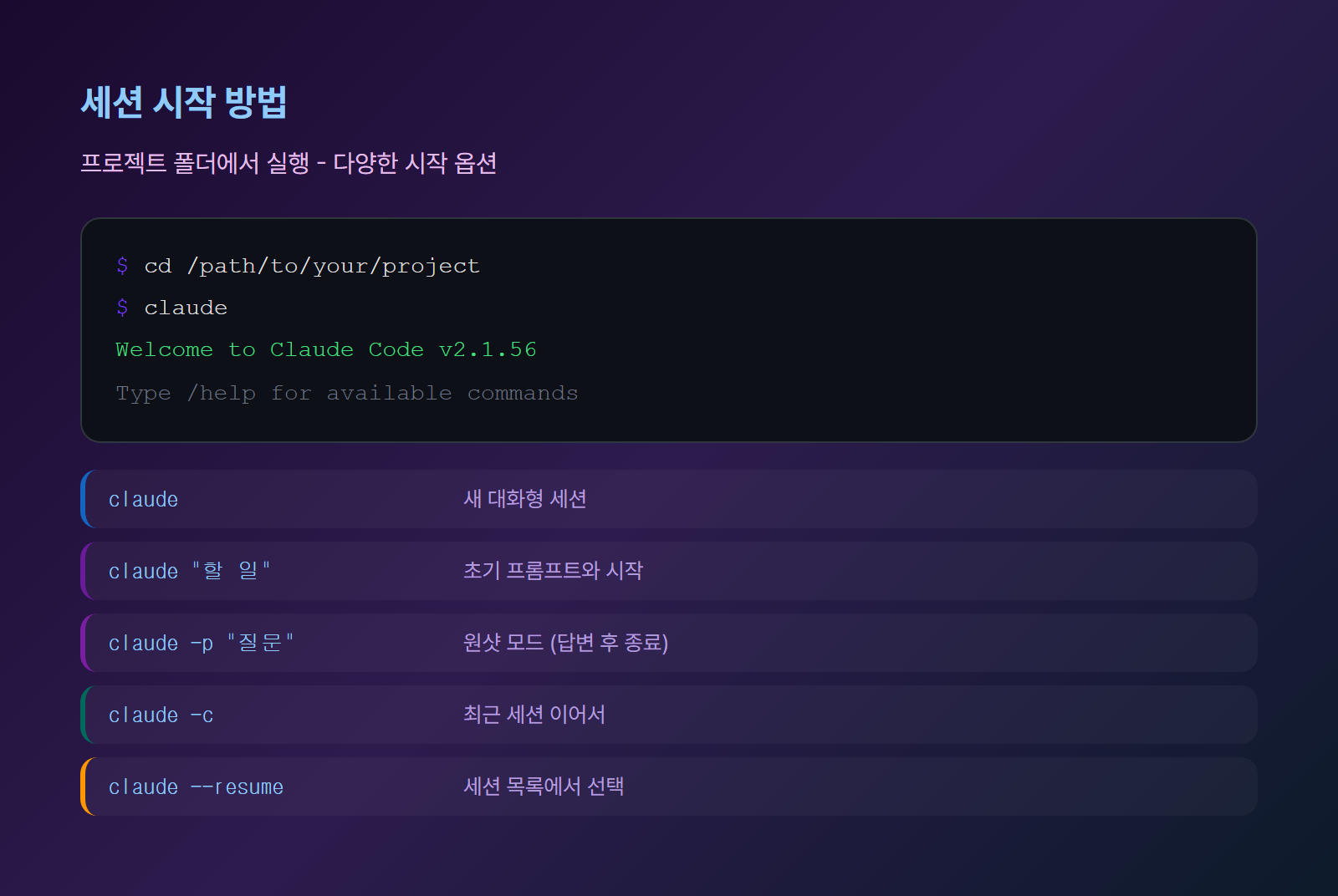 세션 시작 방법

프로젝트 폴더에서 실행 - 다양한 시작 옵션

$ cd /path/to/your/project
$ claude
Welcome to Claude Code v2.1.56
Type /help for available commands

claude 새 대화형 세션

claude "할 일" 초기 프롬프트와 시작

claude -p "질문" 원샷 모드 (답변 후 종료)

claude -c 최근 세션 이어서

claude --resume 세션 목록에서 선택