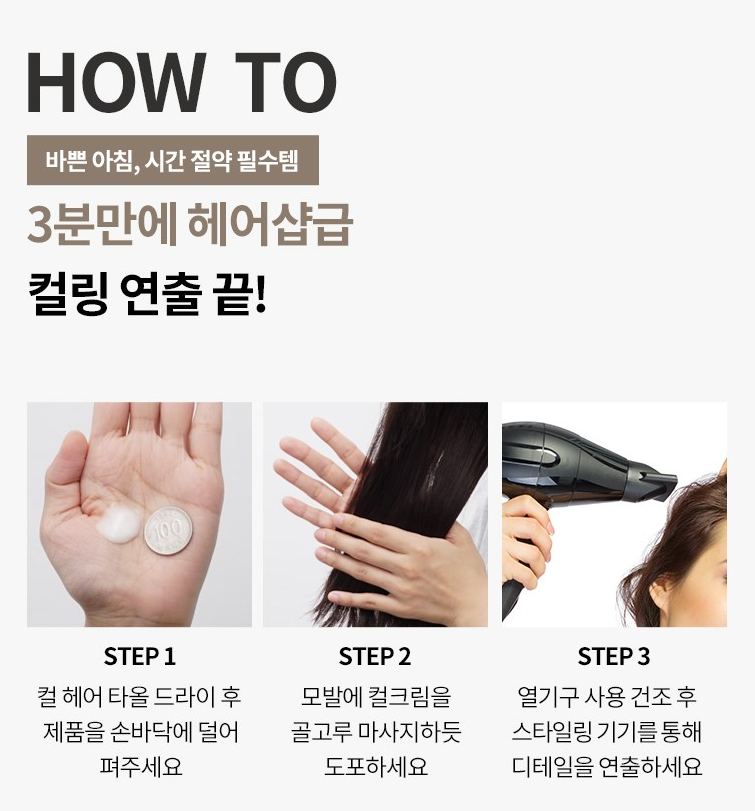 HOW TO

바쁜 아침, 시간 절약 필수템

3분만에 헤어샵급

컬링 연출 끝!

100

STEP 1

컬 헤어 타올 드라이 후 제품을 손바닥에 덜어 펴주세요

STEP 2

모발에 컬크림을 골고루 마사지하듯 도포하세요

STEP 3

열기구 사용 건조 후 스타일링 기기를 통해 디테일을 연출하세요