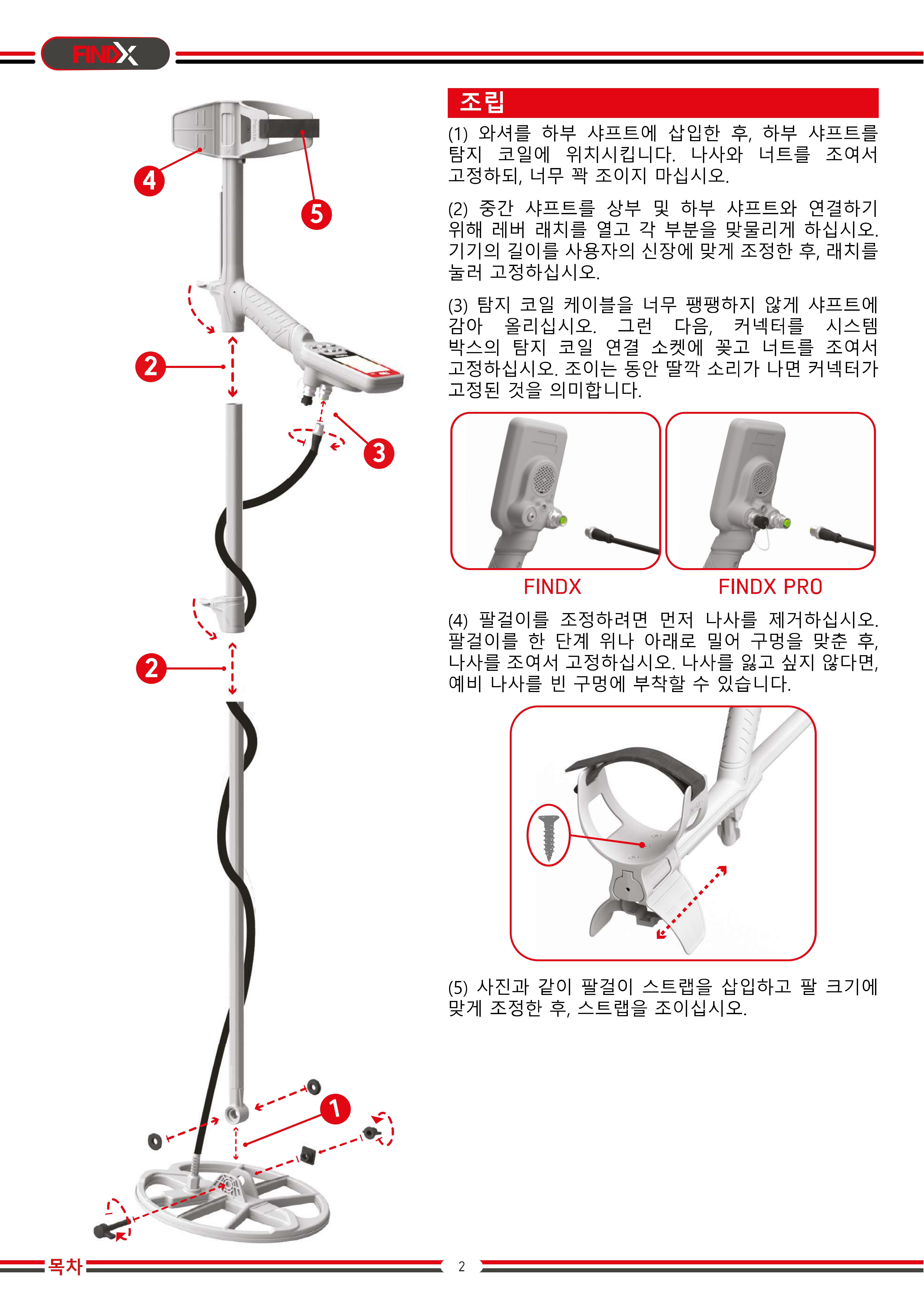 FINDX

4

5

2

3

2

1

조립

(1) 와셔를 하부 샤프트에 삽입한 후, 하부 샤프트를 탐지 코일에 위치시킵니다. 나사와 너트를 조여서 고정하되, 너무 꽉 조이지 마십시오.

(2) 중간 샤프트를 상부 및 하부 샤프트와 연결하기 위해 레버 래치를 열고 각 부분을 맞물리게 하십시오. 기기의 길이를 사용자의 신장에 맞게 조정한 후, 래치를 눌러 고정하십시오.

(3) 탐지 코일 케이블을 너무 팽팽하지 않게 샤프트에 감아 올리십시오. 그런 다음, 커넥터를 시스템 박스의 탐지 코일 연결 소켓에 꽂고 너트를 조여서 고정하십시오. 조이는 동안 딸깍 소리가 나면 커넥터가 고정된 것을 의미합니다.

FINDX

FINDX PRO

(4) 팔걸이를 조정하려면 먼저 나사를 제거하십시오. 팔걸이를 한 단계 위나 아래로 밀어 구멍을 맞춘 후, 나사를 조여서 고정하십시오. 나사를 잃고 싶지 않다면, 예비 나사를 빈 구멍에 부착할 수 있습니다.

(5) 사진과 같이 팔걸이 스트랩을 삽입하고 팔 크기에 맞게 조정한 후, 스트랩을 조이십시오.

목차

2