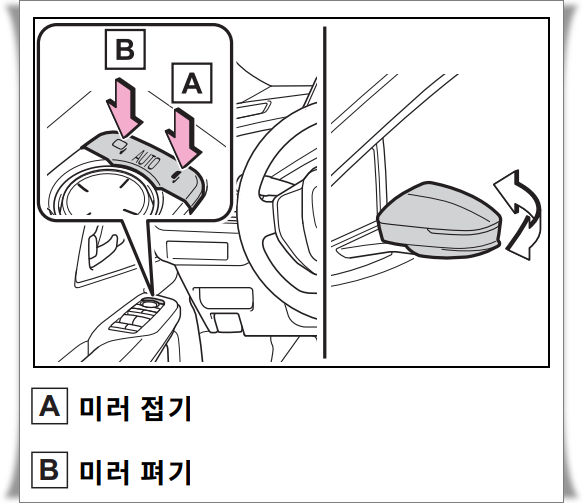 B
A
AUTO

A 미러 접기

B 미러 펴기