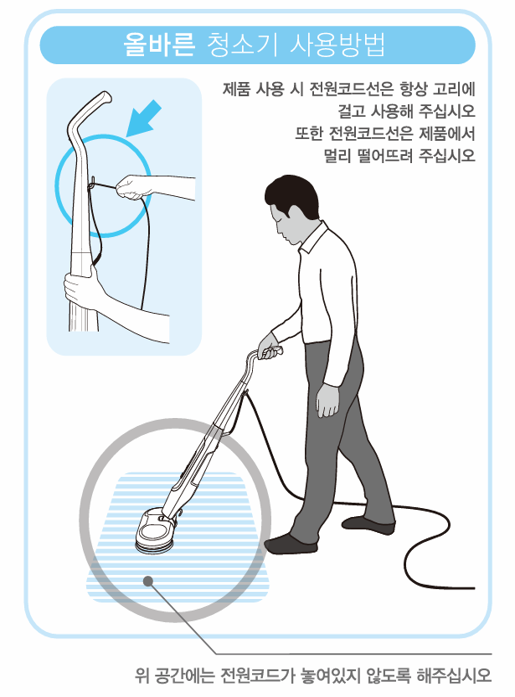 올바른 청소기 사용방법

제품 사용 시 전원코드선은 항상 고리에 걸고 사용해 주십시오
또한 전원코드선은 제품에서 멀리 떨어뜨려 주십시오

위 공간에는 전원코드가 놓여있지 않도록 해주십시오