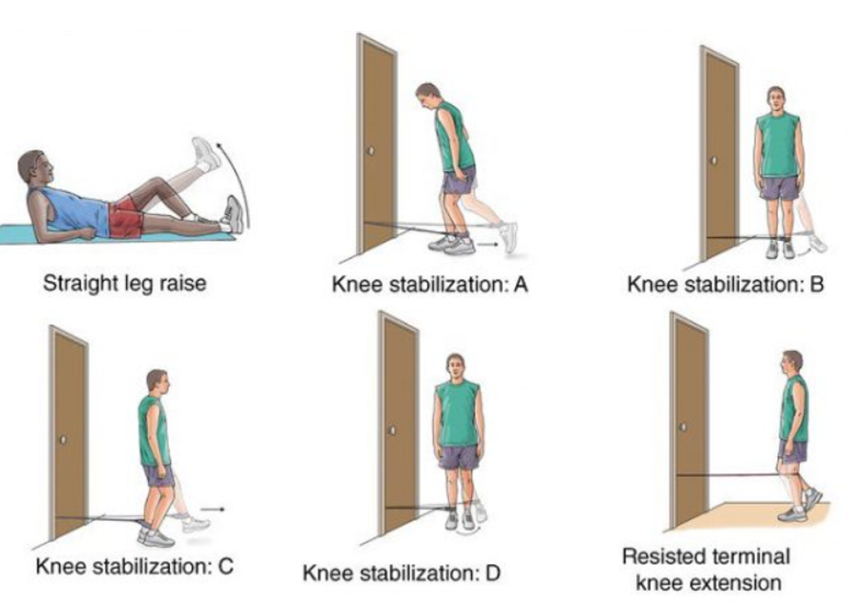 Straight leg raise

Knee stabilization: A

Knee stabilization: B

Knee stabilization: C

Knee stabilization: D

Resisted terminal knee extension