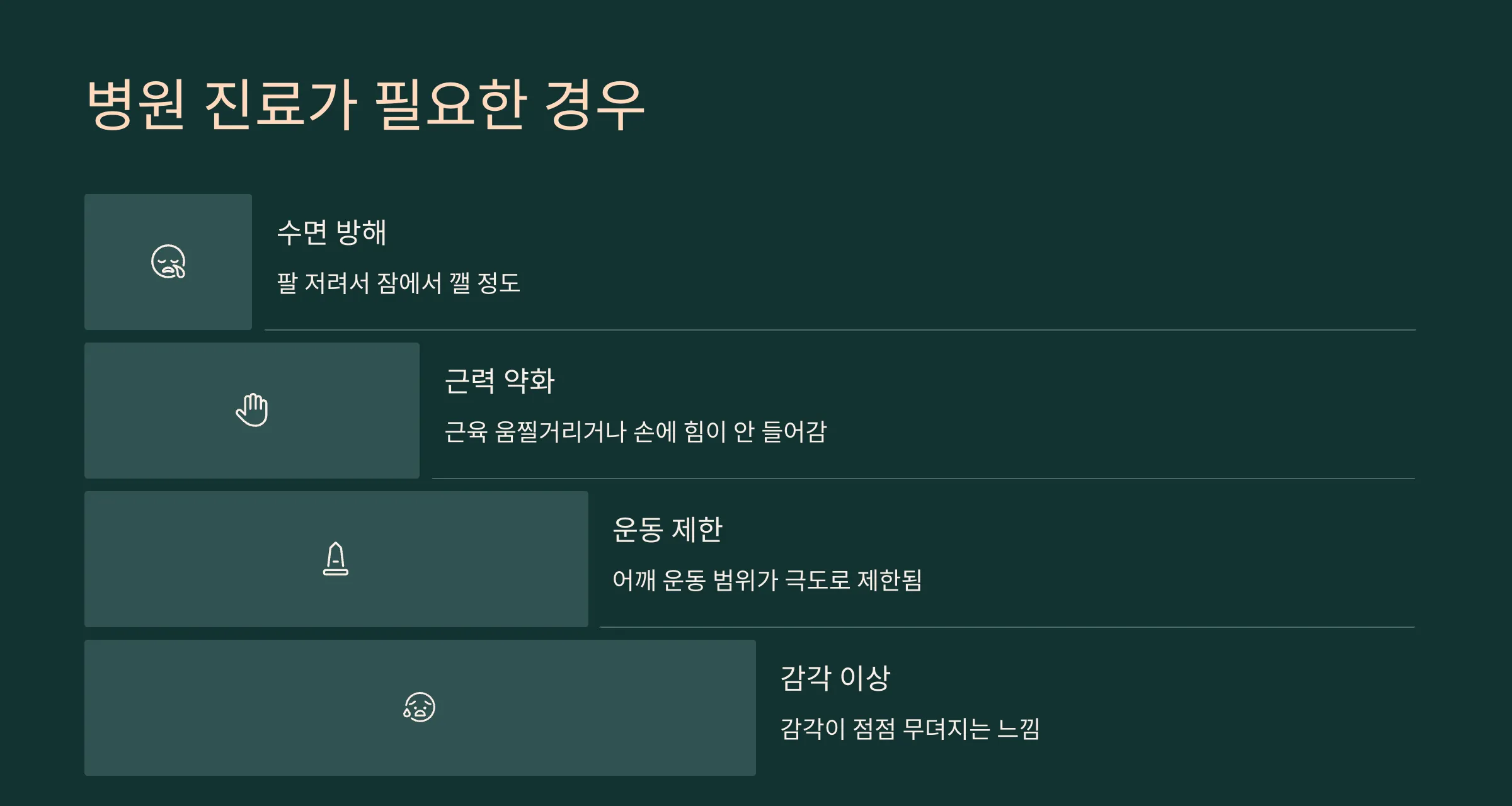 병원 진료가 필요한 경우

수면 방해

팔 저려서 잠에서 깰 정도

근력 약화

근육 움찔거리거나 손에 힘이 안 들어감

운동 제한

어깨 운동 범위가 극도로 제한됨

감각 이상

감각이 점점 무뎌지는 느낌