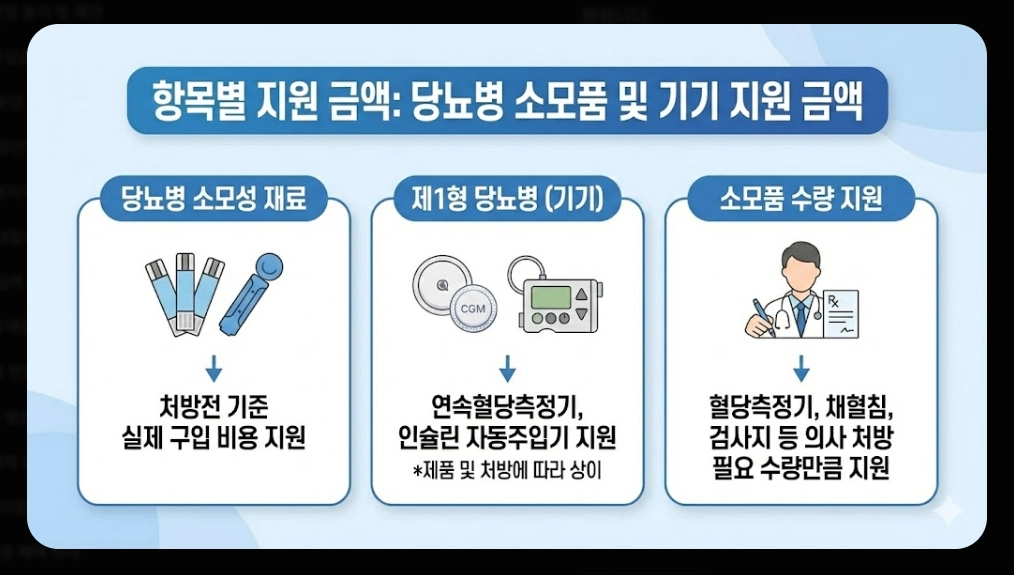 항목별 지원 금액: 당뇨병 소모품 및 기기 지원 금액

당뇨병 소모성 재료

처방전 기준
실제 구입 비용 지원

제1형 당뇨병 (기기)

CGM

연속혈당측정기,
인슐린 자동주입기 지원
*제품 및 처방에 따라 상이

소모품 수량 지원

Rx

혈당측정기, 채혈침,
검사지 등 의사 처방
필요 수량만큼 지원